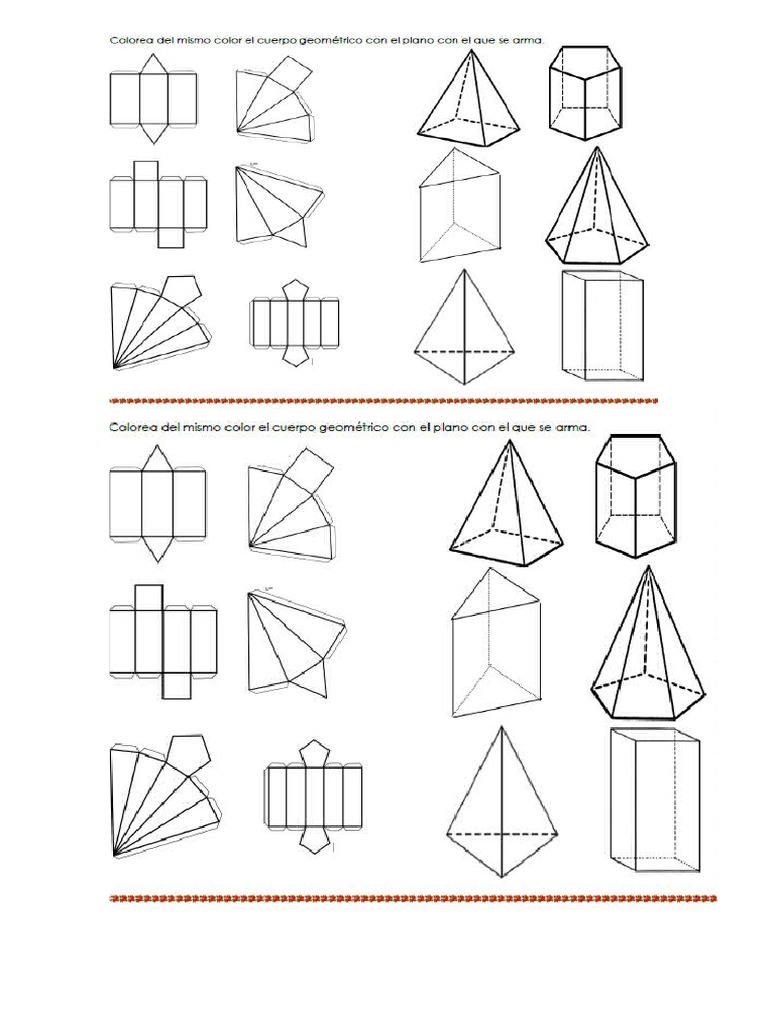 Colorea del mismo color el cuerpo geométrico con el plano con el que se arma.

Colorea del mismo color el cuerpo geométrico con el plano con el que se arma.