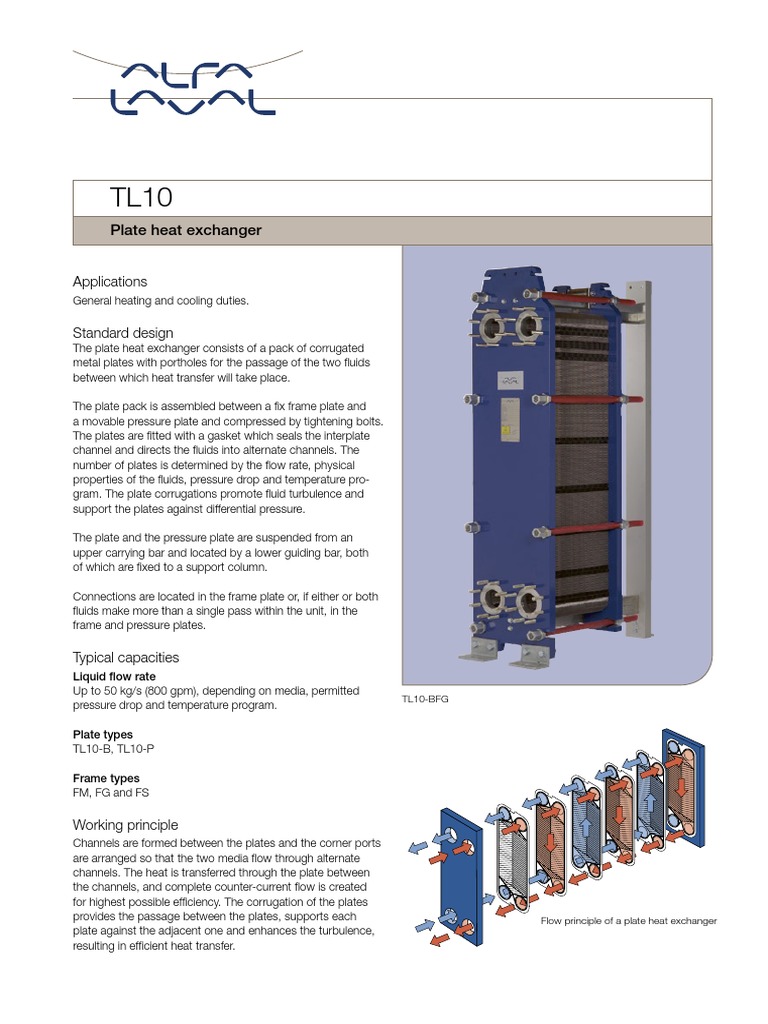 ALFA LAVAL

TL10

Plate heat exchanger

Applications
General heating and cooling duties.

Standard design
The plate heat exchanger consists of a pack of corrugated metal plates with portholes for the passage of the two fluids between which heat transfer will take place.

The plate pack is assembled between a fix frame plate and a movable pressure plate and compressed by tightening bolts. The plates are fitted with a gasket which seals the interplate channel and directs the fluids into alternate channels. The number of plates is determined by the flow rate, physical properties of the fluids, pressure drop and temperature program. The plate corrugations promote fluid turbulence and support the plates against differential pressure.

The plate and the pressure plate are suspended from an upper carrying bar and located by a lower guiding bar, both of which are fixed to a support column.

Connections are located in the frame plate or, if either or both fluids make more than a single pass within the unit, in the frame and pressure plates.

Typical capacities
Liquid flow rate
Up to 50 kg/s (800 gpm), depending on media, permitted pressure drop and temperature program.

Plate types
TL10-B, TL10-P

Frame types
FM, FG and FS

Working principle
Channels are formed between the plates and the corner ports are arranged so that the two media flow through alternate channels. The heat is transferred through the plate between the channels, and complete counter-current flow is created for highest possible efficiency. The corrugation of the plates provides the passage between the plates, supports each plate against the adjacent one and enhances the turbulence, resulting in efficient heat transfer.

TL10-BFG

Flow principle of a plate heat exchanger