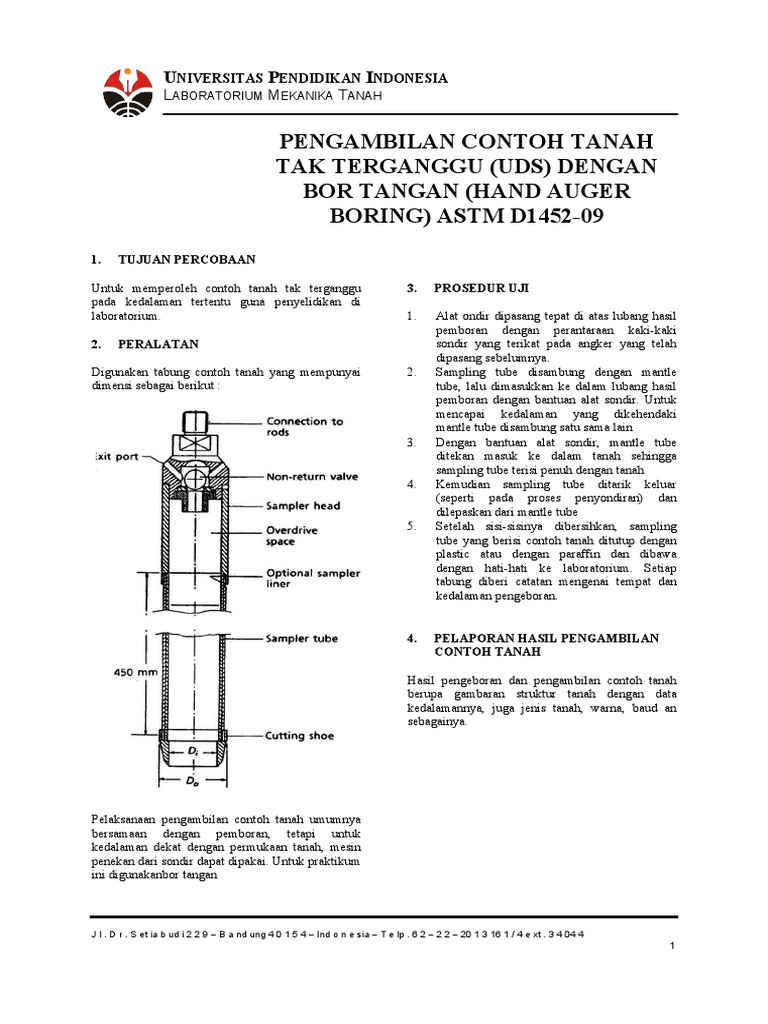 UNIVERSITAS PENDIDIKAN INDONESIA
LABORATORIUM MEKANIKA TANAH

PENGAMBILAN CONTOH TANAH TAK TERGANGGU (UDS) DENGAN BOR TANGAN (HAND AUGER BORING) ASTM D1452-09

1. TUJUAN PERCOBAAN

Untuk memperoleh contoh tanah tak terganggu pada kedalaman tertentu guna penyelidikan di laboratorium.

2. PERALATAN

Digunakan tabung contoh tanah yang mempunyai dimensi sebagai berikut :

Connection to rods
Exit port
Non-return valve
Sampler head
Overdrive space
Optional sampler liner
Sampler tube
450 mm
Cutting shoe
$D_i$
$D_o$

Pelaksanaan pengambilan contoh tanah umumnya bersamaan dengan pemboran, tetapi untuk kedalaman dekat dengan permukaan tanah, mesin penekan dari sondir dapat dipakai. Untuk praktikum ini digunakanbor tangan

3. PROSEDUR UJI

1. Alat ondir dipasang tepat di atas lubang hasil pemboran dengan perantaraan kaki-kaki sondir yang terikat pada angker yang telah dipasang sebelumnya.
2. Sampling tube disambung dengan mantle tube, lalu dimasukkan ke dalam lubang hasil pemboran dengan bantuan alat sondir. Untuk mencapai kedalaman yang dikehendaki mantle tube disambung satu sama lain
3. Dengan bantuan alat sondir, mantle tube ditekan masuk ke dalam tanah sehingga sampling tube terisi penuh dengan tanah
4. Kemudian sampling tube ditarik keluar (seperti pada proses penyondiran) dan dilepaskan dari mantle tube
5. Setelah sisi-sisinya dibersihkan, sampling tube yang berisi contoh tanah ditutup dengan plastic atau dengan paraffin dan dibawa dengan hati-hati ke laboratorium. Setiap tabung diberi catatan mengenai tempat dan kedalaman pengeboran.

4. PELAPORAN HASIL PENGAMBILAN CONTOH TANAH

Hasil pengeboran dan pengambilan contoh tanah berupa gambaran struktur tanah dengan data kedalamannya, juga jenis tanah, warna, baud an sebagainya.

Jl. Dr. Setiabudi 229 – Bandung 40154 – Indonesia – Telp. 62 – 22 – 2013161/4 ext. 34044

1