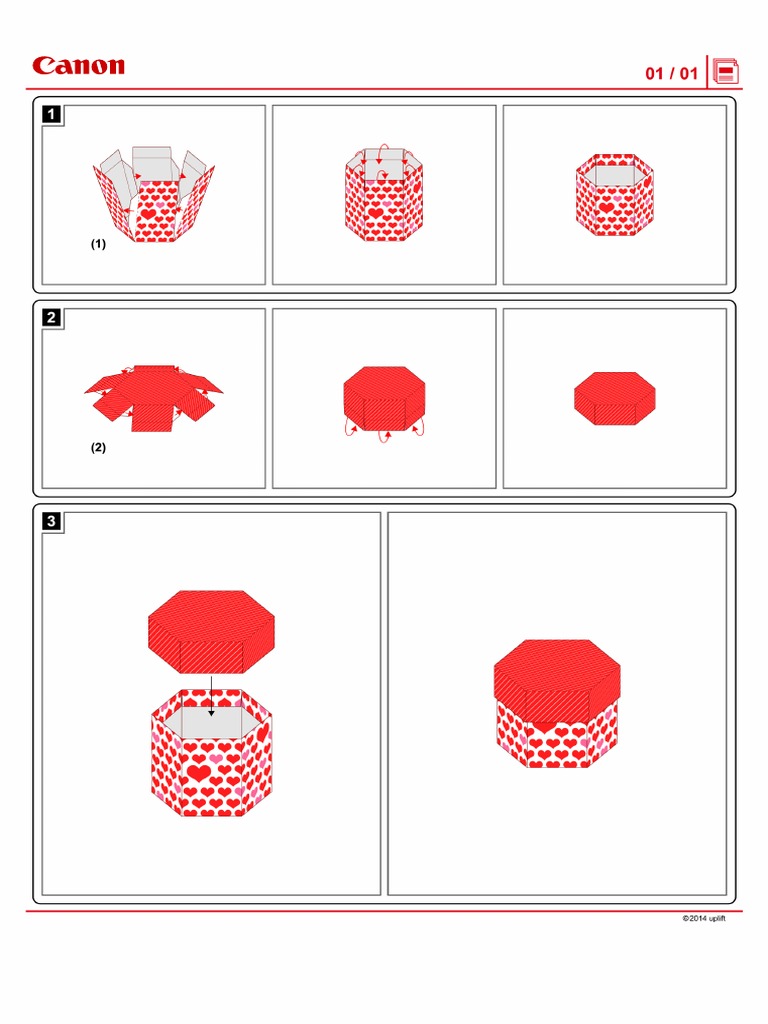 Canon

01 / 01

1

(1)

2

(2)

3

©2014 uplift