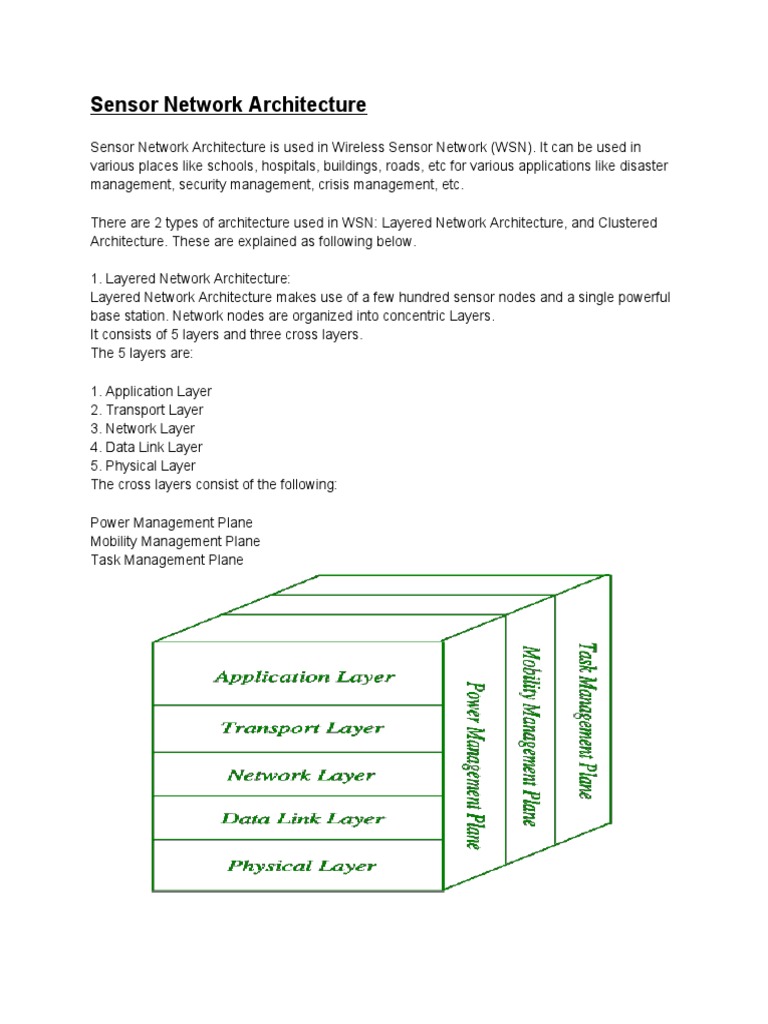 Sensor Network Architecture

Sensor Network Architecture is used in Wireless Sensor Network (WSN). It can be used in various places like schools, hospitals, buildings, roads, etc for various applications like disaster management, security management, crisis management, etc.

There are 2 types of architecture used in WSN: Layered Network Architecture, and Clustered Architecture. These are explained as following below.

1. Layered Network Architecture:
Layered Network Architecture makes use of a few hundred sensor nodes and a single powerful base station. Network nodes are organized into concentric Layers.
It consists of 5 layers and three cross layers.
The 5 layers are:

1. Application Layer
2. Transport Layer
3. Network Layer
4. Data Link Layer
5. Physical Layer
The cross layers consist of the following:

Power Management Plane
Mobility Management Plane
Task Management Plane

Application Layer
Transport Layer
Network Layer
Data Link Layer
Physical Layer
Power Management Plane
Mobility Management Plane
Task Management Plane