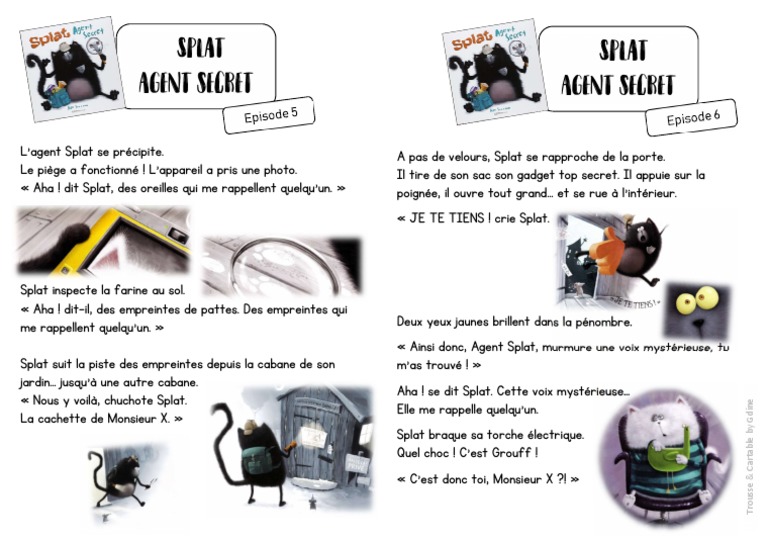 Splat Agent Secret

SPLAT AGENT SECRET

Episode 5

L'agent Splat se précipite.
Le piège a fonctionné ! L'appareil a pris une photo.
« Aha ! dit Splat, des oreilles qui me rappellent quelqu'un. »

Splat inspecte la farine au sol.
« Aha ! dit-il, des empreintes de pattes. Des empreintes qui me rappellent quelqu'un. »

Splat suit la piste des empreintes depuis la cabane de son jardin... jusqu'à une autre cabane.
« Nous y voilà, chuchote Splat.
La cachette de Monsieur X. »

Splat Agent Secret

SPLAT AGENT SECRET

Episode 6

A pas de velours, Splat se rapproche de la porte.
Il tire de son sac son gadget top secret. Il appuie sur la poignée, il ouvre tout grand... et se rue à l'intérieur.

« JE TE TIENS ! crie Splat.

JE TE TIENS !

Deux yeux jaunes brillent dans la pénombre.

« Ainsi donc, Agent Splat, murmure une voix mystérieuse, tu m'as trouvé ! »

Aha ! se dit Splat. Cette voix mystérieuse...
Elle me rappelle quelqu'un.

Splat braque sa torche électrique.
Quel choc ! C'est Grouff !

« C'est donc toi, Monsieur X ?! »

Trousse & Cartable by Gdine