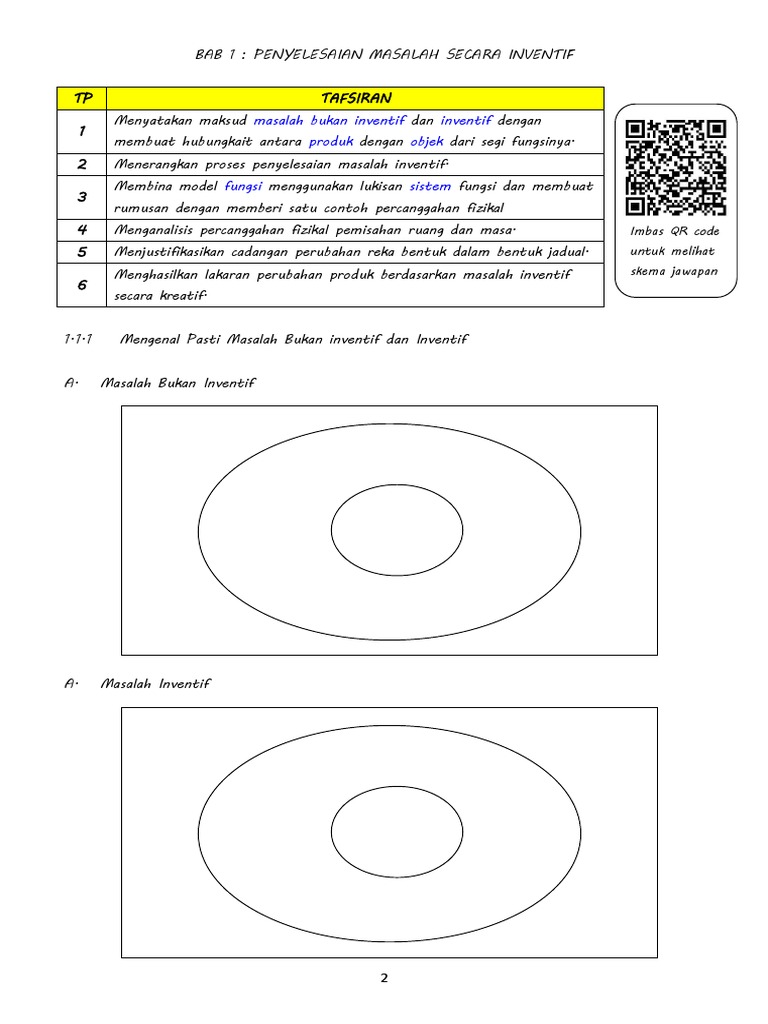 BAB 1 : PENYELESAIAN MASALAH SECARA INVENTIF

| TP | TAFSIRAN |
|---|---|
| 1 | Menyatakan maksud masalah bukan inventif dan inventif dengan membuat hubungkait antara produk dengan objek dari segi fungsinya. |
| 2 | Menerangkan proses penyelesaian masalah inventif. |
| 3 | Membina model fungsi menggunakan lukisan sistem fungsi dan membuat rumusan dengan memberi satu contoh percanggahan fizikal |
| 4 | Menganalisis percanggahan fizikal pemisahan ruang dan masa. |
| 5 | Menjustifikasikan cadangan perubahan reka bentuk dalam bentuk jadual. |
| 6 | Menghasilkan lakaran perubahan produk berdasarkan masalah inventif secara kreatif. |

Imbas QR code untuk melihat skema jawapan

1.1.1 Mengenal Pasti Masalah Bukan inventif dan Inventif

A. Masalah Bukan Inventif

A. Masalah Inventif

2