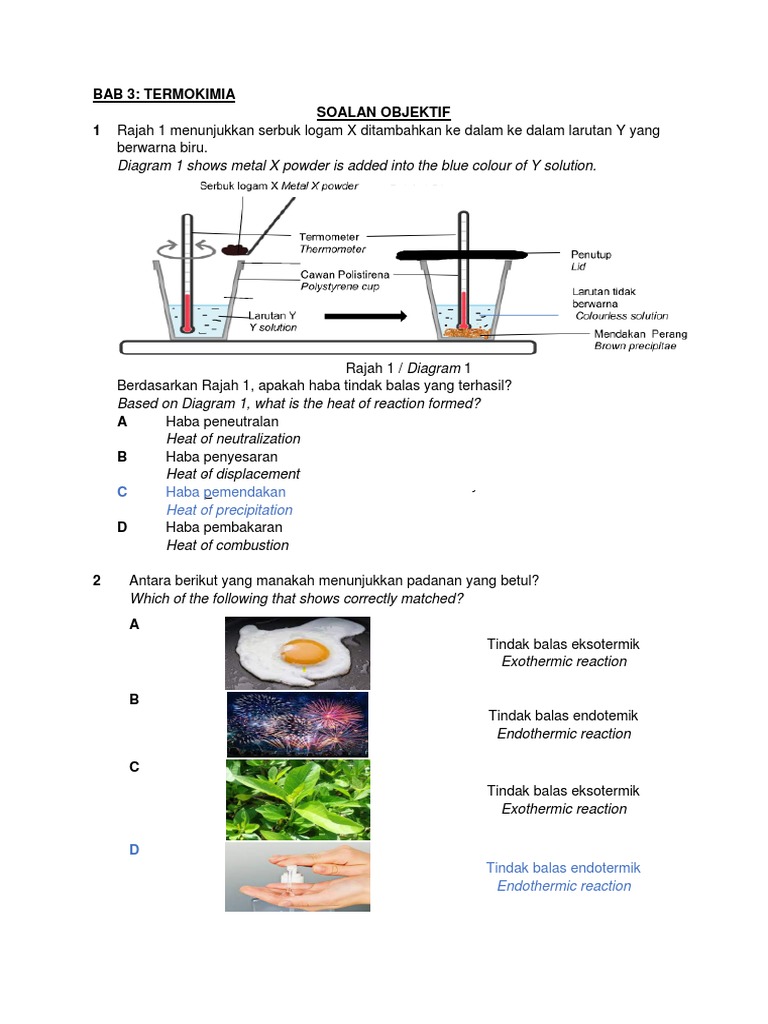 BAB 3: TERMOKIMIA

SOALAN OBJEKTIF

1 Rajah 1 menunjukkan serbuk logam X ditambahkan ke dalam ke dalam larutan Y yang berwarna biru.
Diagram 1 shows metal X powder is added into the blue colour of Y solution.

Serbuk logam X Metal X powder
Termometer
Thermometer
Cawan Polistirena
Polystyrene cup
Larutan Y
Y solution
Penutup
Lid
Larutan tidak berwarna
Colourless solution
Mendakan Perang
Brown precipitae

Rajah 1 / Diagram 1

Berdasarkan Rajah 1, apakah haba tindak balas yang terhasil?
Based on Diagram 1, what is the heat of reaction formed?

A Haba peneutralan
Heat of neutralization
B Haba penyesaran
Heat of displacement
C Haba pemendakan
Heat of precipitation
D Haba pembakaran
Heat of combustion

2 Antara berikut yang manakah menunjukkan padanan yang betul?
Which of the following that shows correctly matched?

A Tindak balas eksotermik
Exothermic reaction
B Tindak balas endotemik
Endothermic reaction
C Tindak balas eksotermik
Exothermic reaction
D Tindak balas endotermik
Endothermic reaction