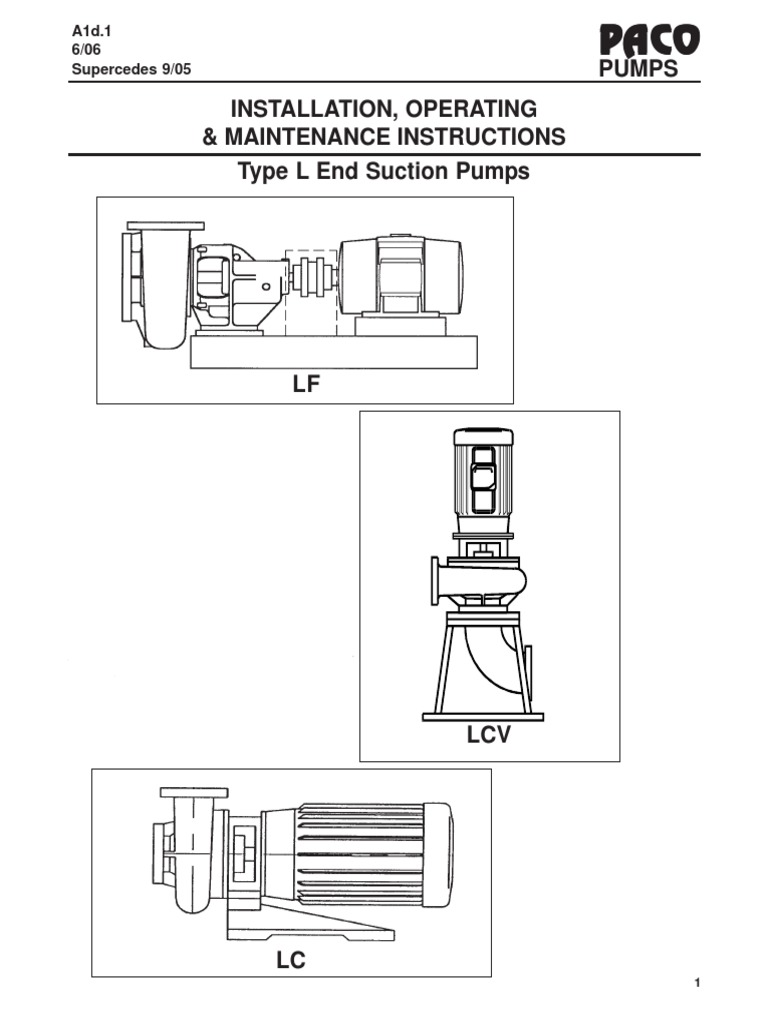 A1d.1
6/06
Supercedes 9/05

PACO
PUMPS

INSTALLATION, OPERATING
& MAINTENANCE INSTRUCTIONS

Type L End Suction Pumps

LF

LCV

LC

1