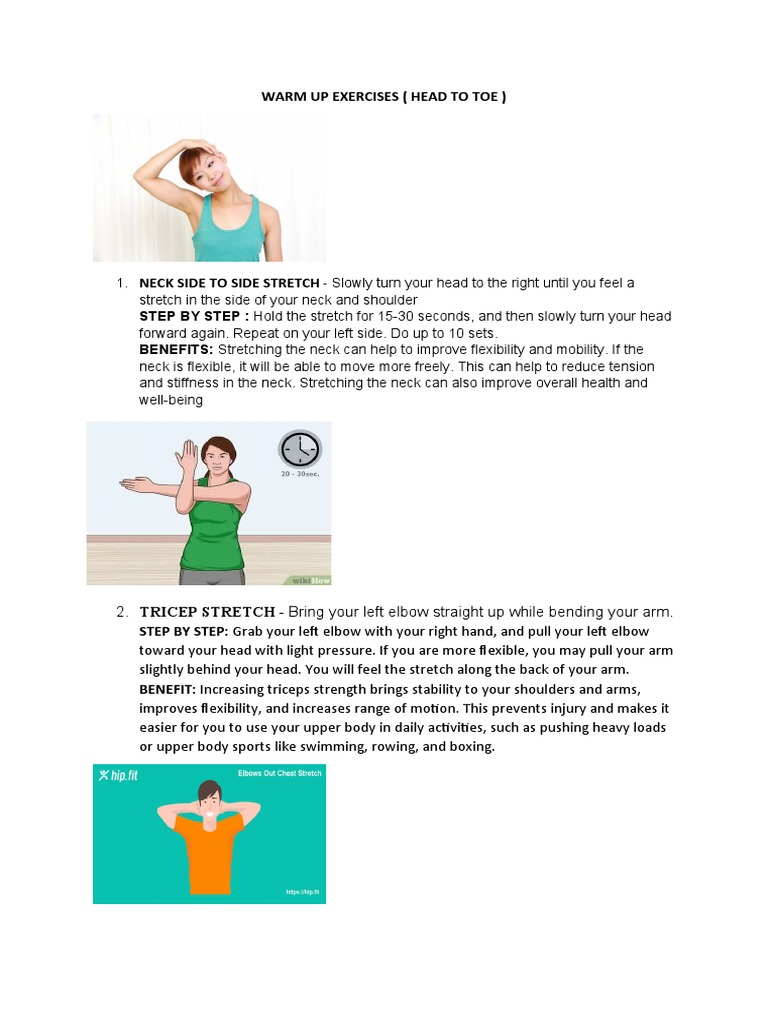 WARM UP EXERCISES ( HEAD TO TOE )

1. NECK SIDE TO SIDE STRETCH - Slowly turn your head to the right until you feel a stretch in the side of your neck and shoulder
STEP BY STEP : Hold the stretch for 15-30 seconds, and then slowly turn your head forward again. Repeat on your left side. Do up to 10 sets.
BENEFITS: Stretching the neck can help to improve flexibility and mobility. If the neck is flexible, it will be able to move more freely. This can help to reduce tension and stiffness in the neck. Stretching the neck can also improve overall health and well-being

20 – 30sec.

wikiHow

2. TRICEP STRETCH - Bring your left elbow straight up while bending your arm.
STEP BY STEP: Grab your left elbow with your right hand, and pull your left elbow toward your head with light pressure. If you are more flexible, you may pull your arm slightly behind your head. You will feel the stretch along the back of your arm.
BENEFIT: Increasing triceps strength brings stability to your shoulders and arms, improves flexibility, and increases range of motion. This prevents injury and makes it easier for you to use your upper body in daily activities, such as pushing heavy loads or upper body sports like swimming, rowing, and boxing.

hip.fit

Elbows Out Chest Stretch

https://hip.fit