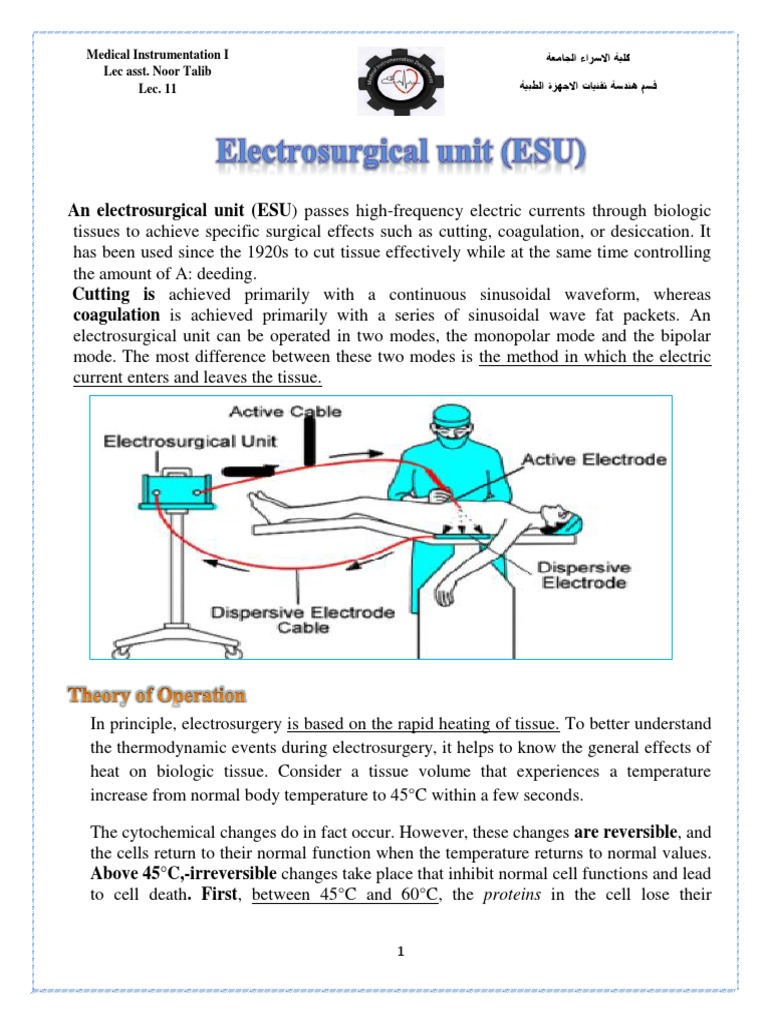 Medical Instrumentation I
Lec asst. Noor Talib
Lec. 11

كلية الاسراء الجامعة
قسم هندسة تقنيات الاجهزة الطبية

Electrosurgical unit (ESU)

An electrosurgical unit (ESU) passes high-frequency electric currents through biologic tissues to achieve specific surgical effects such as cutting, coagulation, or desiccation. It has been used since the 1920s to cut tissue effectively while at the same time controlling the amount of A: deeding.

Cutting is achieved primarily with a continuous sinusoidal waveform, whereas coagulation is achieved primarily with a series of sinusoidal wave fat packets. An electrosurgical unit can be operated in two modes, the monopolar mode and the bipolar mode. The most difference between these two modes is the method in which the electric current enters and leaves the tissue.

Active Cable
Electrosurgical Unit
Active Electrode
Dispersive Electrode
Dispersive Electrode Cable

Theory of Operation

In principle, electrosurgery is based on the rapid heating of tissue. To better understand the thermodynamic events during electrosurgery, it helps to know the general effects of heat on biologic tissue. Consider a tissue volume that experiences a temperature increase from normal body temperature to 45°C within a few seconds.

The cytochemical changes do in fact occur. However, these changes are reversible, and the cells return to their normal function when the temperature returns to normal values. Above 45°C,-irreversible changes take place that inhibit normal cell functions and lead to cell death. First, between 45°C and 60°C, the proteins in the cell lose their

1