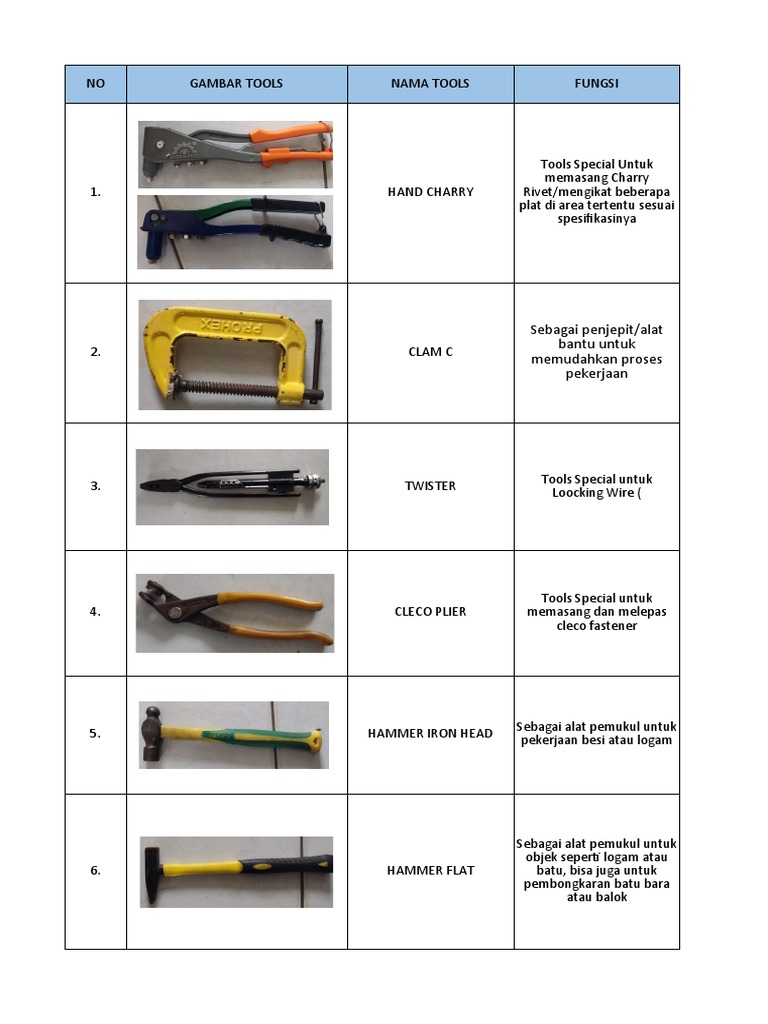 | NO | GAMBAR TOOLS | NAMA TOOLS | FUNGSI |
|---|---|---|---|
| 1. | | HAND CHARRY | Tools Special Untuk memasang Charry Rivet/mengikat beberapa plat di area tertentu sesuai spesifikasinya |
| 2. | PROHEX | CLAM C | Sebagai penjepit/alat bantu untuk memudahkan proses pekerjaan |
| 3. | | TWISTER | Tools Special untuk Loocking Wire ( |
| 4. | | CLECO PLIER | Tools Special untuk memasang dan melepas cleco fastener |
| 5. | | HAMMER IRON HEAD | Sebagai alat pemukul untuk pekerjaan besi atau logam |
| 6. | | HAMMER FLAT | Sebagai alat pemukul untuk objek seperti logam atau batu, bisa juga untuk pembongkaran batu bara atau balok |