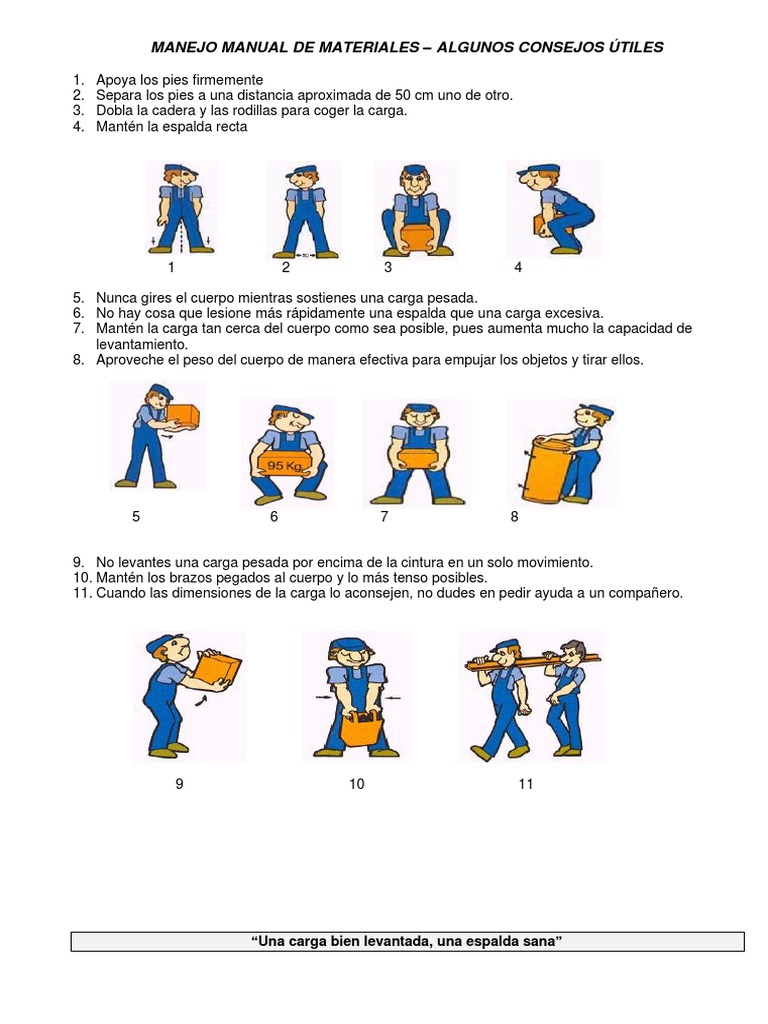 MANEJO MANUAL DE MATERIALES – ALGUNOS CONSEJOS ÚTILES

1. Apoya los pies firmemente
2. Separa los pies a una distancia aproximada de 50 cm uno de otro.
3. Dobla la cadera y las rodillas para coger la carga.
4. Mantén la espalda recta

1 2 3 4

5. Nunca gires el cuerpo mientras sostienes una carga pesada.
6. No hay cosa que lesione más rápidamente una espalda que una carga excesiva.
7. Mantén la carga tan cerca del cuerpo como sea posible, pues aumenta mucho la capacidad de levantamiento.
8. Aproveche el peso del cuerpo de manera efectiva para empujar los objetos y tirar ellos.

95 Kg

5 6 7 8

9. No levantes una carga pesada por encima de la cintura en un solo movimiento.
10. Mantén los brazos pegados al cuerpo y lo más tenso posibles.
11. Cuando las dimensiones de la carga lo aconsejen, no dudes en pedir ayuda a un compañero.

9 10 11

“Una carga bien levantada, una espalda sana”