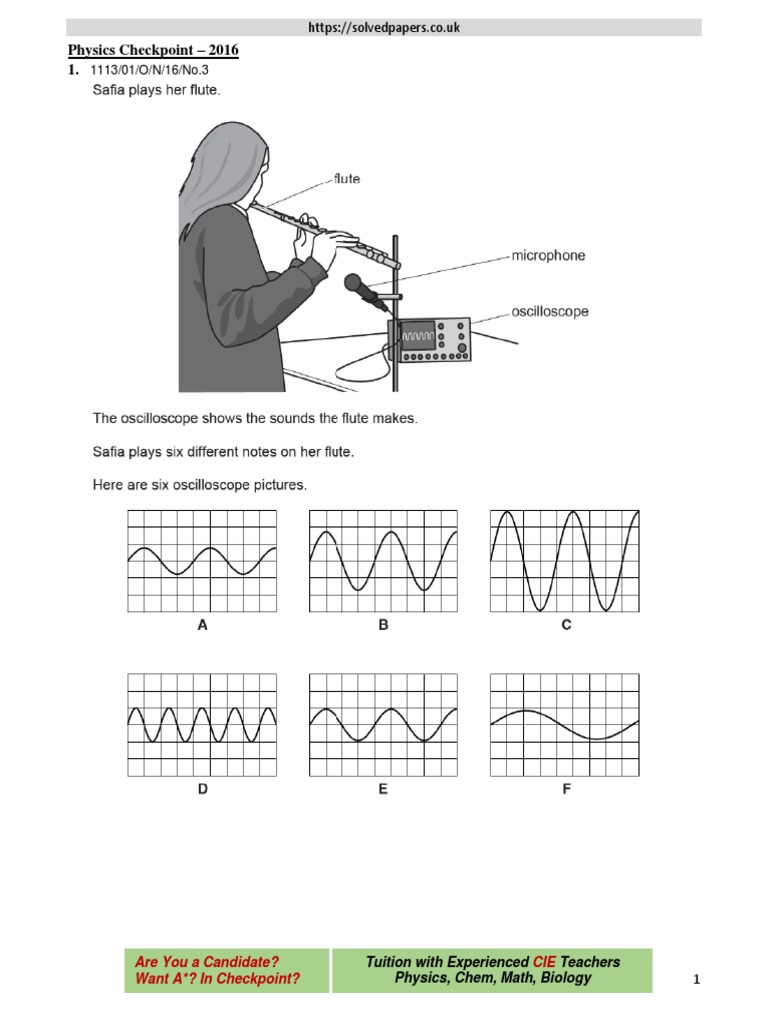 https://solvedpapers.co.uk

Physics Checkpoint – 2016

1. 1113/01/O/N/16/No.3

Safia plays her flute.

flute

microphone

oscilloscope

The oscilloscope shows the sounds the flute makes.

Safia plays six different notes on her flute.

Here are six oscilloscope pictures.

A

B

C

D

E

F

Are You a Candidate? Want A*? In Checkpoint?

Tuition with Experienced CIE Teachers Physics, Chem, Math, Biology

1