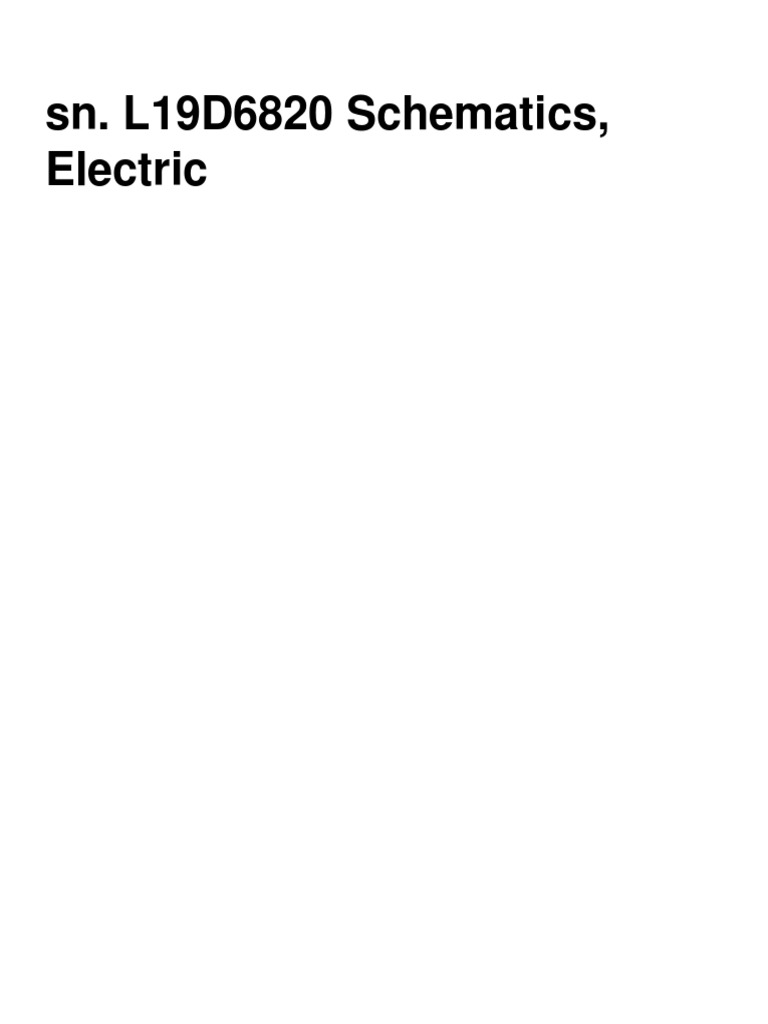 sn. L19D6820 Schematics, Electric