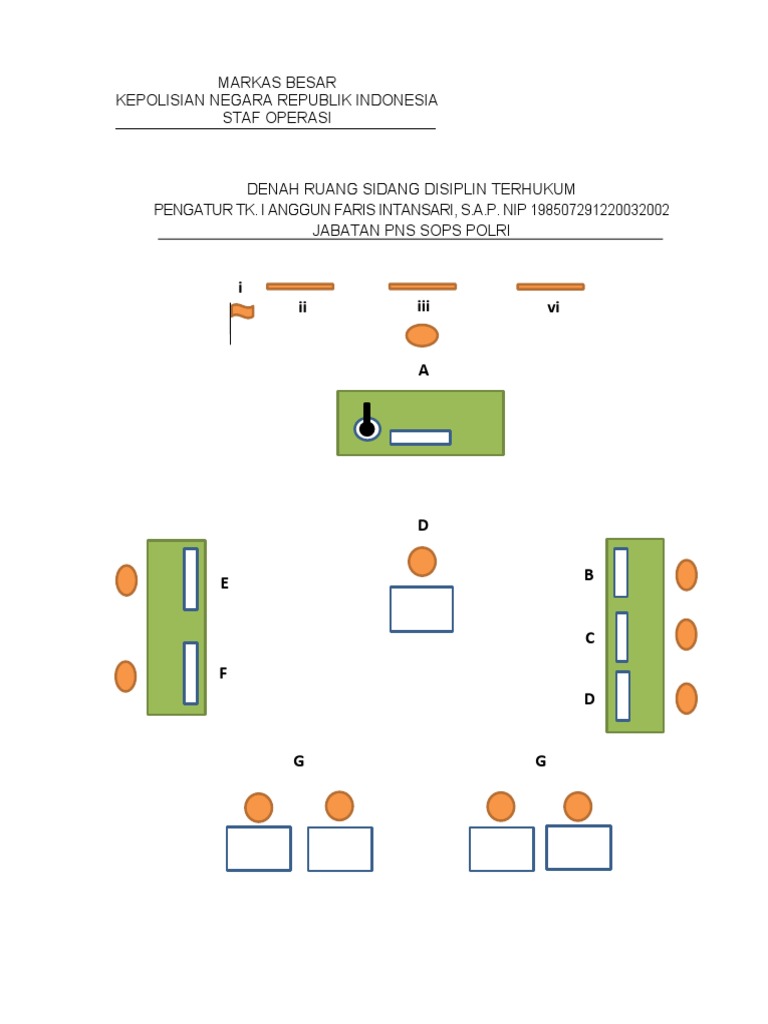 MARKAS BESAR
KEPOLISIAN NEGARA REPUBLIK INDONESIA
STAF OPERASI

DENAH RUANG SIDANG DISIPLIN TERHUKUM
PENGATUR TK. I ANGGUN FARIS INTANSARI, S.A.P. NIP 198507291220032002
JABATAN PNS SOPS POLRI

i
ii
iii
vi

A

D

E
F

B
C
D

G
G