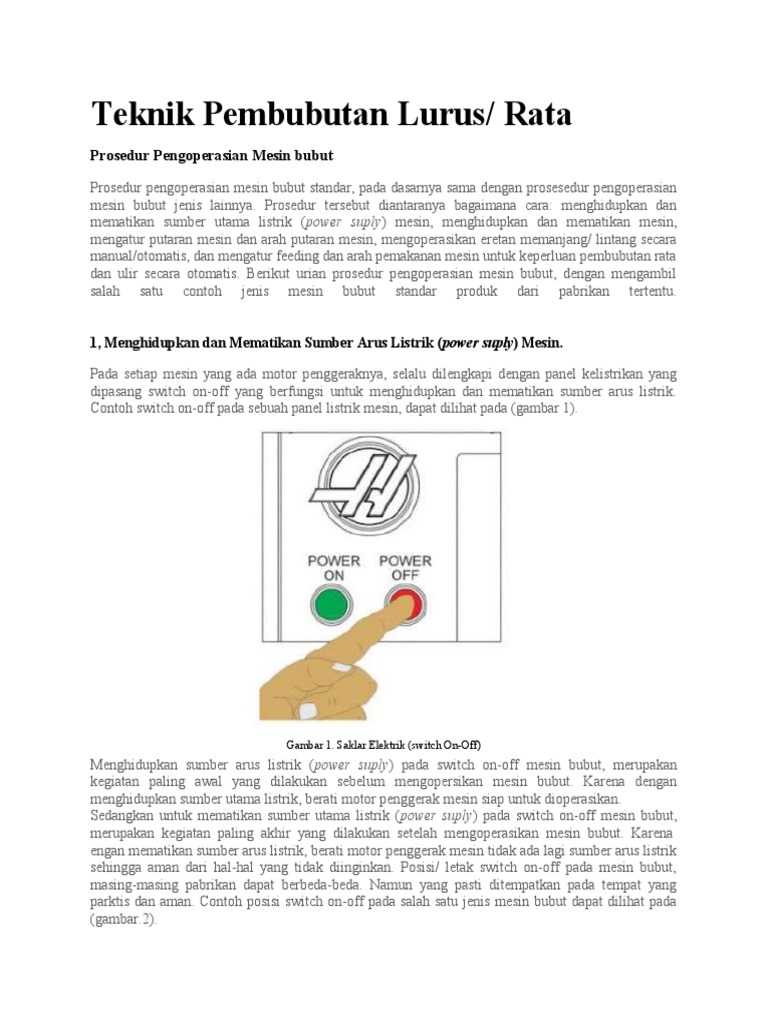 Teknik Pembubutan Lurus/ Rata

Prosedur Pengoperasian Mesin bubut

Prosedur pengoperasian mesin bubut standar, pada dasarnya sama dengan prosesedur pengoperasian mesin bubut jenis lainnya. Prosedur tersebut diantaranya bagaimana cara: menghidupkan dan mematikan sumber utama listrik (power suply) mesin, menghidupkan dan mematikan mesin, mengatur putaran mesin dan arah putaran mesin, mengoperasikan eretan memanjang/ lintang secara manual/otomatis, dan mengatur feeding dan arah pemakanan mesin untuk keperluan pembubutan rata dan ulir secara otomatis. Berikut urian prosedur pengoperasian mesin bubut, dengan mengambil salah satu contoh jenis mesin bubut standar produk dari pabrikan tertentu.

1, Menghidupkan dan Mematikan Sumber Arus Listrik (power suply) Mesin.

Pada setiap mesin yang ada motor penggeraknya, selalu dilengkapi dengan panel kelistrikan yang dipasang switch on-off yang berfungsi untuk menghidupkan dan mematikan sumber arus listrik. Contoh switch on-off pada sebuah panel listrik mesin, dapat dilihat pada (gambar 1).

POWER ON
POWER OFF

Gambar 1. Saklar Elektrik (switch On-Off)

Menghidupkan sumber arus listrik (power suply) pada switch on-off mesin bubut, merupakan kegiatan paling awal yang dilakukan sebelum mengopersikan mesin bubut. Karena dengan menghidupkan sumber utama listrik, berati motor penggerak mesin siap untuk dioperasikan.
Sedangkan untuk mematikan sumber utama listrik (power suply) pada switch on-off mesin bubut, merupakan kegiatan paling akhir yang dilakukan setelah mengoperasikan mesin bubut. Karena engan mematikan sumber arus listrik, berati motor penggerak mesin tidak ada lagi sumber arus listrik sehingga aman dari hal-hal yang tidak diinginkan. Posisi/ letak switch on-off pada mesin bubut, masing-masing pabrikan dapat berbeda-beda. Namun yang pasti ditempatkan pada tempat yang parktis dan aman. Contoh posisi switch on-off pada salah satu jenis mesin bubut dapat dilihat pada (gambar.2).