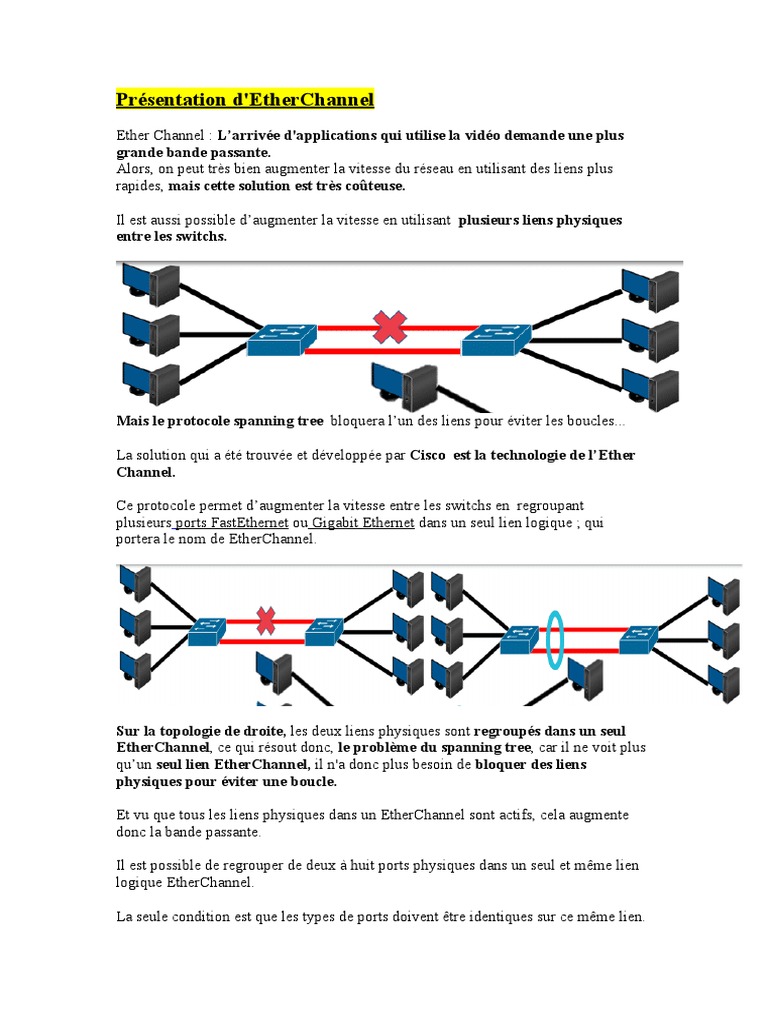 Présentation d'EtherChannel

Ether Channel : L'arrivée d'applications qui utilise la vidéo demande une plus grande bande passante.
Alors, on peut très bien augmenter la vitesse du réseau en utilisant des liens plus rapides, mais cette solution est très coûteuse.

Il est aussi possible d'augmenter la vitesse en utilisant plusieurs liens physiques entre les switchs.

Mais le protocole spanning tree bloquera l'un des liens pour éviter les boucles...

La solution qui a été trouvée et développée par Cisco est la technologie de l'Ether Channel.

Ce protocole permet d'augmenter la vitesse entre les switchs en regroupant plusieurs ports FastEthernet ou Gigabit Ethernet dans un seul lien logique ; qui portera le nom de EtherChannel.

Sur la topologie de droite, les deux liens physiques sont regroupés dans un seul EtherChannel, ce qui résout donc, le problème du spanning tree, car il ne voit plus qu'un seul lien EtherChannel, il n'a donc plus besoin de bloquer des liens physiques pour éviter une boucle.

Et vu que tous les liens physiques dans un EtherChannel sont actifs, cela augmente donc la bande passante.

Il est possible de regrouper de deux à huit ports physiques dans un seul et même lien logique EtherChannel.

La seule condition est que les types de ports doivent être identiques sur ce même lien.