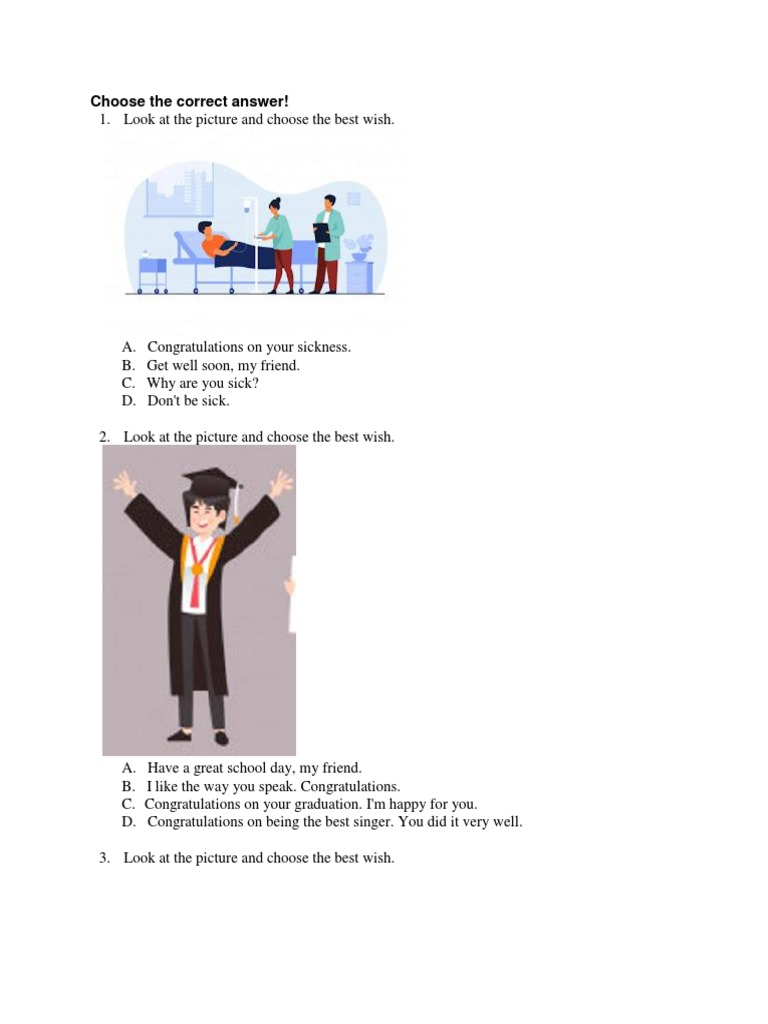 Choose the correct answer!

1. Look at the picture and choose the best wish.

A. Congratulations on your sickness.
B. Get well soon, my friend.
C. Why are you sick?
D. Don't be sick.

2. Look at the picture and choose the best wish.

A. Have a great school day, my friend.
B. I like the way you speak. Congratulations.
C. Congratulations on your graduation. I'm happy for you.
D. Congratulations on being the best singer. You did it very well.

3. Look at the picture and choose the best wish.