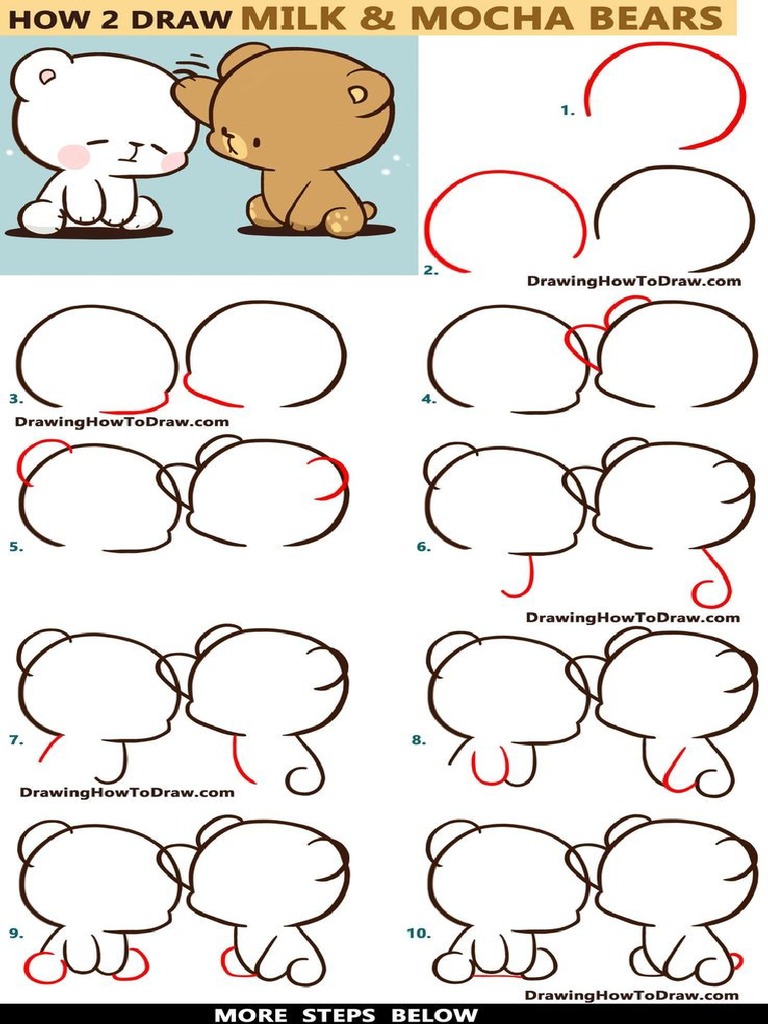 HOW 2 DRAW MILK & MOCHA BEARS

1.

2.

DrawingHowToDraw.com

3.

DrawingHowToDraw.com

4.

5.

6.

DrawingHowToDraw.com

7.

DrawingHowToDraw.com

8.

9.

10.

DrawingHowToDraw.com

MORE STEPS BELOW