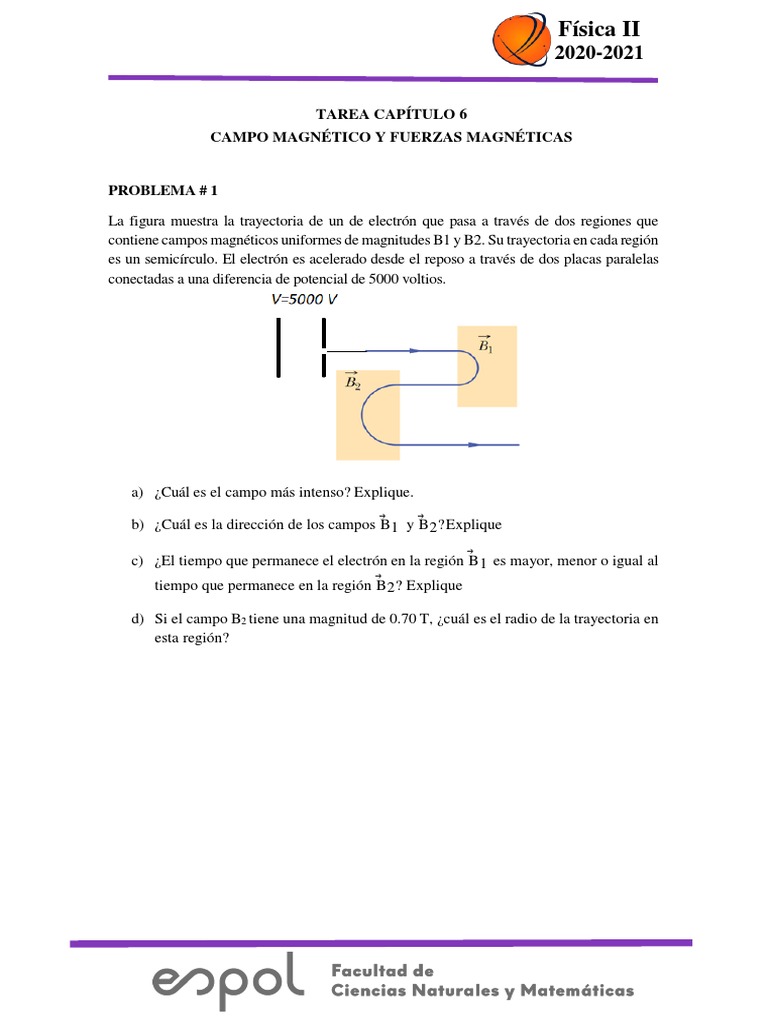 Física II
2020-2021

TAREA CAPÍTULO 6
CAMPO MAGNÉTICO Y FUERZAS MAGNÉTICAS

PROBLEMA # 1

La figura muestra la trayectoria de un de electrón que pasa a través de dos regiones que contiene campos magnéticos uniformes de magnitudes B1 y B2. Su trayectoria en cada región es un semicírculo. El electrón es acelerado desde el reposo a través de dos placas paralelas conectadas a una diferencia de potencial de 5000 voltios.

V=5000 V

$\vec{B}_1$

$\vec{B}_2$

a) ¿Cuál es el campo más intenso? Explique.

b) ¿Cuál es la dirección de los campos $\vec{B}_1$ y $\vec{B}_2$?Explique

c) ¿El tiempo que permanece el electrón en la región $\vec{B}_1$ es mayor, menor o igual al tiempo que permanece en la región $\vec{B}_2$? Explique

d) Si el campo $B_2$ tiene una magnitud de 0.70 T, ¿cuál es el radio de la trayectoria en esta región?

espol Facultad de Ciencias Naturales y Matemáticas