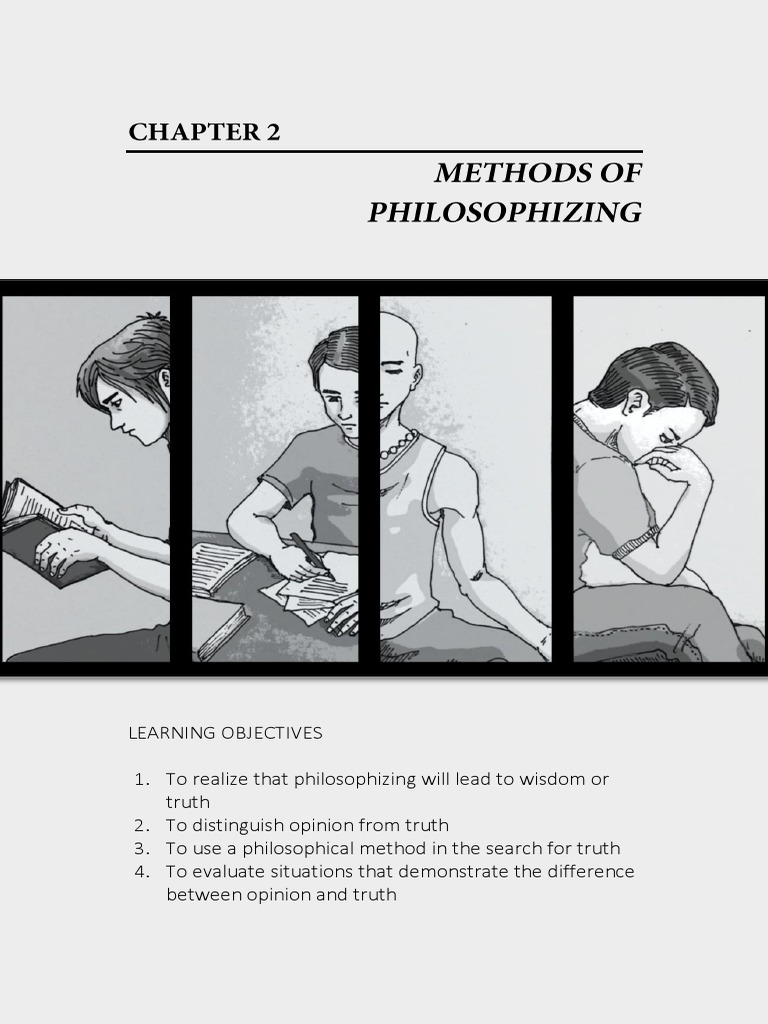 CHAPTER 2

METHODS OF PHILOSOPHIZING

LEARNING OBJECTIVES

1. To realize that philosophizing will lead to wisdom or truth
2. To distinguish opinion from truth
3. To use a philosophical method in the search for truth
4. To evaluate situations that demonstrate the difference between opinion and truth