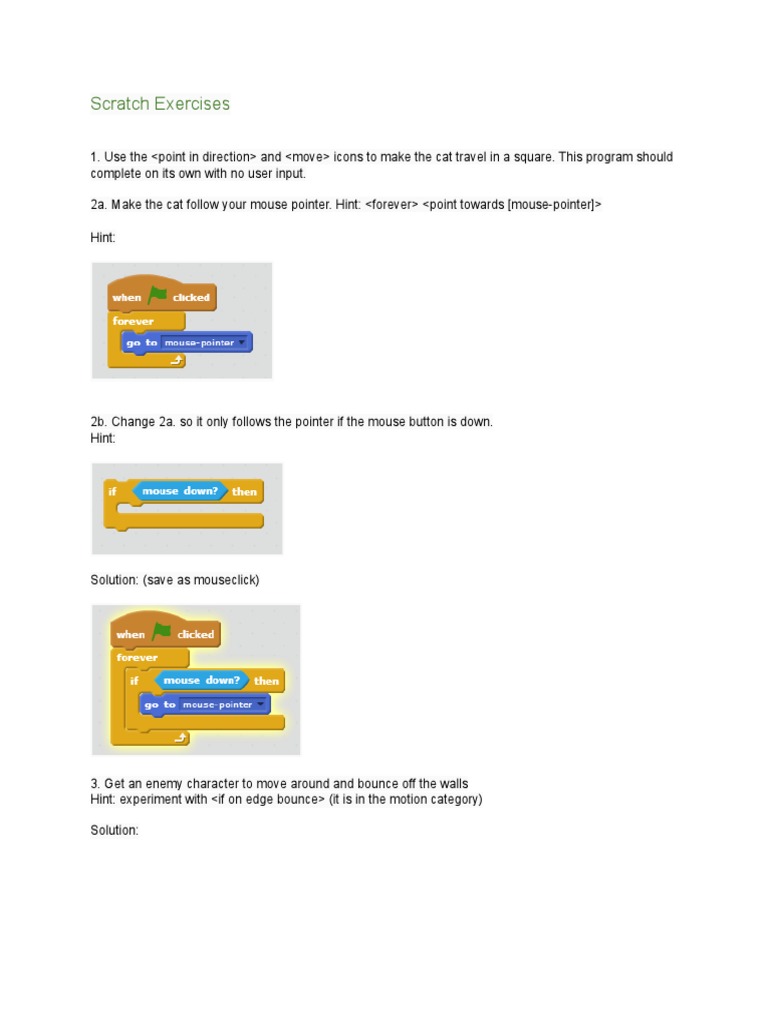 Scratch Exercises

1. Use the <point in direction> and <move> icons to make the cat travel in a square. This program should complete on its own with no user input.

2a. Make the cat follow your mouse pointer. Hint: <forever> <point towards [mouse-pointer]>

Hint:

when clicked
forever
go to mouse-pointer

2b. Change 2a. so it only follows the pointer if the mouse button is down.
Hint:

if mouse down? then

Solution: (save as mouseclick)

when clicked
forever
if mouse down? then
go to mouse-pointer

3. Get an enemy character to move around and bounce off the walls
Hint: experiment with <if on edge bounce> (it is in the motion category)

Solution: