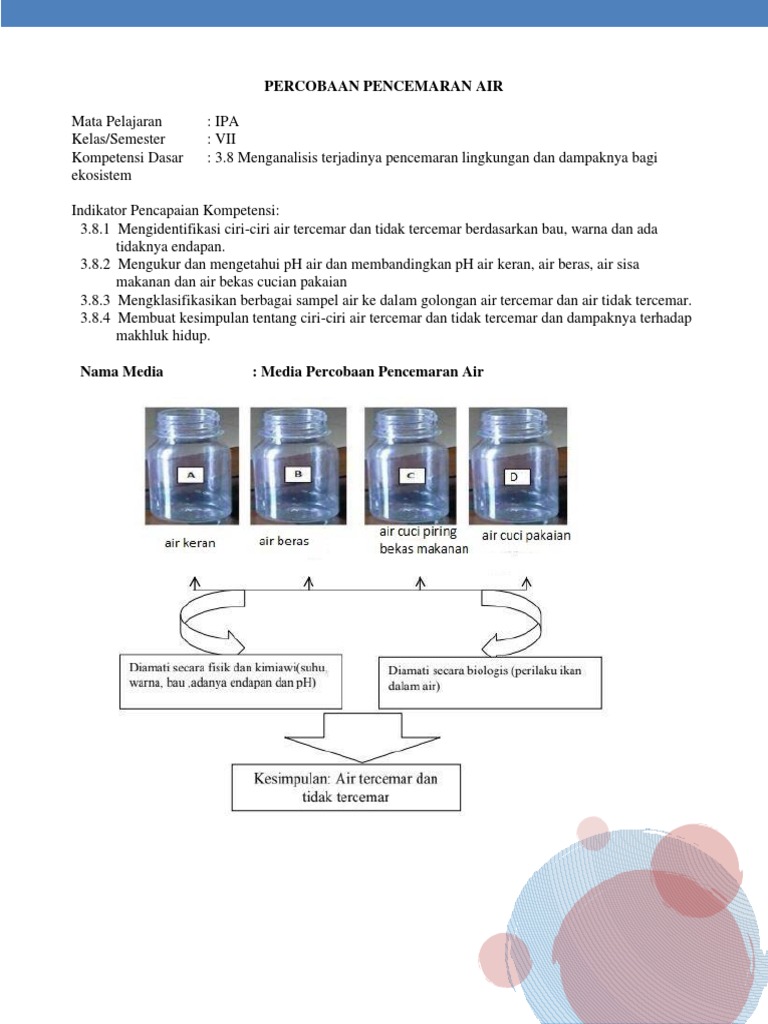 PERCOBAAN PENCEMARAN AIR

Mata Pelajaran : IPA
Kelas/Semester : VII
Kompetensi Dasar : 3.8 Menganalisis terjadinya pencemaran lingkungan dan dampaknya bagi ekosistem

Indikator Pencapaian Kompetensi:
3.8.1 Mengidentifikasi ciri-ciri air tercemar dan tidak tercemar berdasarkan bau, warna dan ada tidaknya endapan.
3.8.2 Mengukur dan mengetahui pH air dan membandingkan pH air keran, air beras, air sisa makanan dan air bekas cucian pakaian
3.8.3 Mengklasifikasikan berbagai sampel air ke dalam golongan air tercemar dan air tidak tercemar.
3.8.4 Membuat kesimpulan tentang ciri-ciri air tercemar dan tidak tercemar dan dampaknya terhadap makhluk hidup.

Nama Media : Media Percobaan Pencemaran Air

A B C D

air keran air beras air cuci piring bekas makanan air cuci pakaian

Diamati secara fisik dan kimiawi(suhu, warna, bau ,adanya endapan dan pH)

Diamati secara biologis (perilaku ikan dalam air)

Kesimpulan: Air tercemar dan tidak tercemar