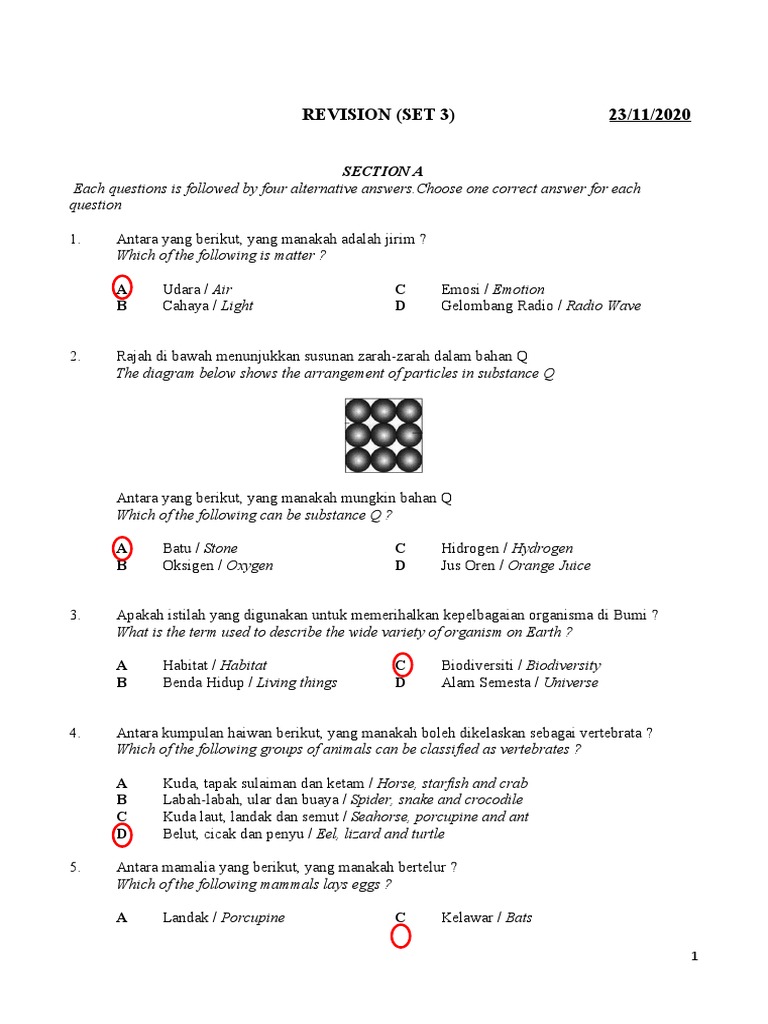 REVISION (SET 3) 23/11/2020

SECTION A

Each questions is followed by four alternative answers.Choose one correct answer for each question

1. Antara yang berikut, yang manakah adalah jirim ?
Which of the following is matter ?

A Udara / Air
B Cahaya / Light
C Emosi / Emotion
D Gelombang Radio / Radio Wave

2. Rajah di bawah menunjukkan susunan zarah-zarah dalam bahan Q
The diagram below shows the arrangement of particles in substance Q

Antara yang berikut, yang manakah mungkin bahan Q
Which of the following can be substance Q ?

A Batu / Stone
B Oksigen / Oxygen
C Hidrogen / Hydrogen
D Jus Oren / Orange Juice

3. Apakah istilah yang digunakan untuk memerihalkan kepelbagaian organisma di Bumi ?
What is the term used to describe the wide variety of organism on Earth ?

A Habitat / Habitat
B Benda Hidup / Living things
C Biodiversiti / Biodiversity
D Alam Semesta / Universe

4. Antara kumpulan haiwan berikut, yang manakah boleh dikelaskan sebagai vertebrata ?
Which of the following groups of animals can be classified as vertebrates ?

A Kuda, tapak sulaiman dan ketam / Horse, starfish and crab
B Labah-labah, ular dan buaya / Spider, snake and crocodile
C Kuda laut, landak dan semut / Seahorse, porcupine and ant
D Belut, cicak dan penyu / Eel, lizard and turtle

5. Antara mamalia yang berikut, yang manakah bertelur ?
Which of the following mammals lays eggs ?

A Landak / Porcupine
C Kelawar / Bats

1