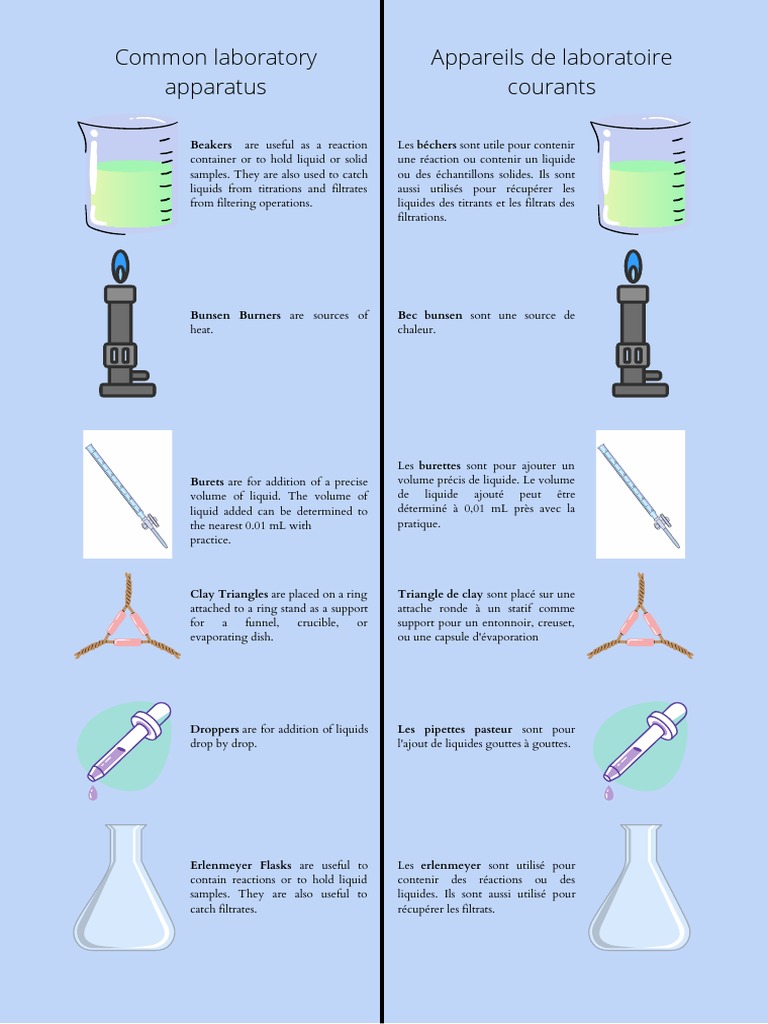 Common laboratory apparatus

Beakers are useful as a reaction container or to hold liquid or solid samples. They are also used to catch liquids from titrations and filtrates from filtering operations.

Bunsen Burners are sources of heat.

Burets are for addition of a precise volume of liquid. The volume of liquid added can be determined to the nearest 0.01 mL with practice.

Clay Triangles are placed on a ring attached to a ring stand as a support for a funnel, crucible, or evaporating dish.

Droppers are for addition of liquids drop by drop.

Erlenmeyer Flasks are useful to contain reactions or to hold liquid samples. They are also useful to catch filtrates.

Appareils de laboratoire courants

Les béchers sont utile pour contenir une réaction ou contenir un liquide ou des échantillons solides. Ils sont aussi utilisés pour récupérer les liquides des titrants et les filtrats des filtrations.

Bec bunsen sont une source de chaleur.

Les burettes sont pour ajouter un volume précis de liquide. Le volume de liquide ajouté peut être déterminé à 0,01 mL près avec la pratique.

Triangle de clay sont placé sur une attache ronde à un statif comme support pour un entonnoir, creuset, ou une capsule d'évaporation

Les pipettes pasteur sont pour l'ajout de liquides gouttes à gouttes.

Les erlenmeyer sont utilisé pour contenir des réactions ou des liquides. Ils sont aussi utilisé pour récupérer les filtrats.