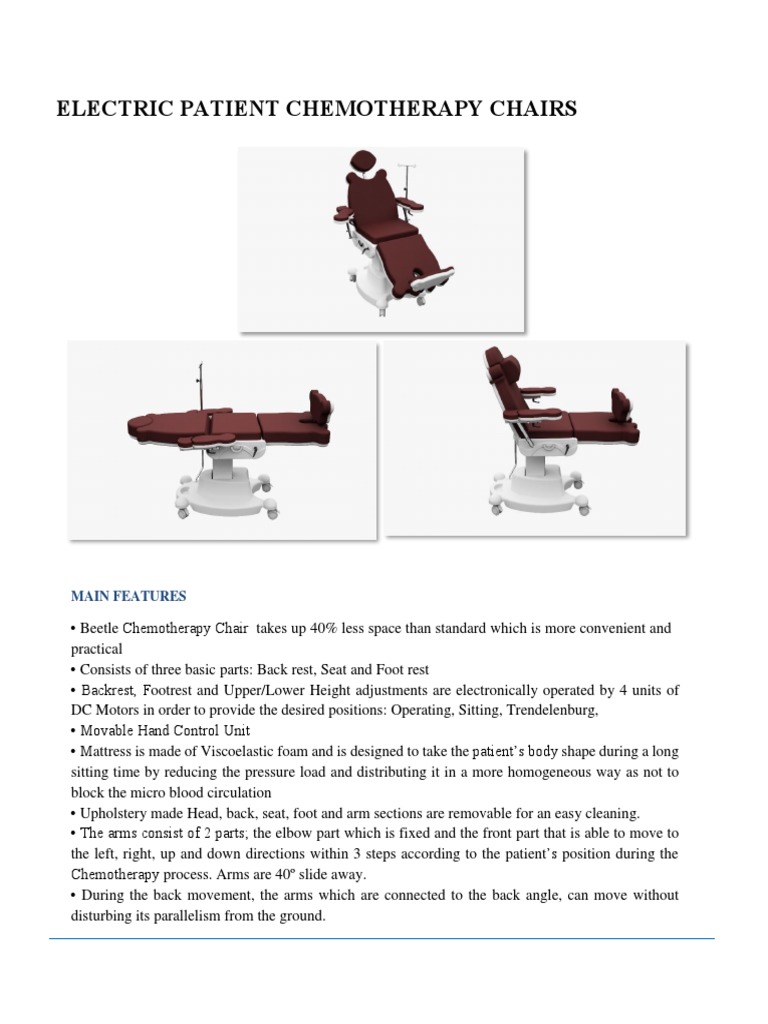 ELECTRIC PATIENT CHEMOTHERAPY CHAIRS

MAIN FEATURES

• Beetle Chemotherapy Chair takes up 40% less space than standard which is more convenient and practical
• Consists of three basic parts: Back rest, Seat and Foot rest
• Backrest, Footrest and Upper/Lower Height adjustments are electronically operated by 4 units of DC Motors in order to provide the desired positions: Operating, Sitting, Trendelenburg,
• Movable Hand Control Unit
• Mattress is made of Viscoelastic foam and is designed to take the patient's body shape during a long sitting time by reducing the pressure load and distributing it in a more homogeneous way as not to block the micro blood circulation
• Upholstery made Head, back, seat, foot and arm sections are removable for an easy cleaning.
• The arms consist of 2 parts; the elbow part which is fixed and the front part that is able to move to the left, right, up and down directions within 3 steps according to the patient's position during the Chemotherapy process. Arms are 40º slide away.
• During the back movement, the arms which are connected to the back angle, can move without disturbing its parallelism from the ground.