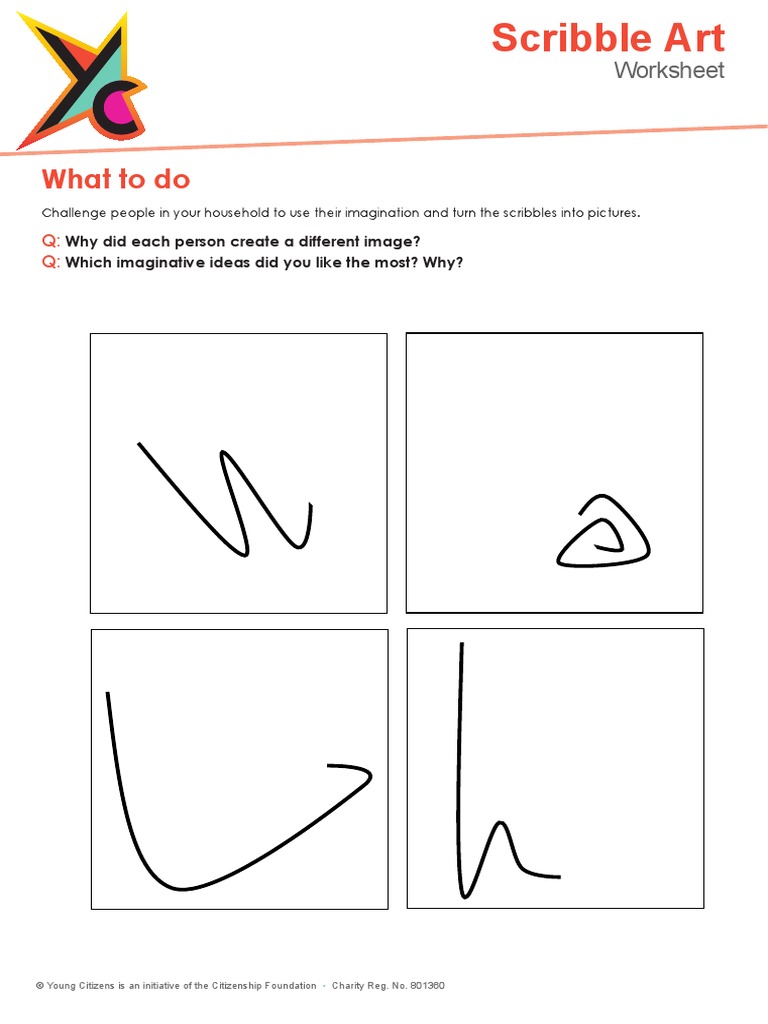 Scribble Art
Worksheet

What to do

Challenge people in your household to use their imagination and turn the scribbles into pictures.

Q: Why did each person create a different image?
Q: Which imaginative ideas did you like the most? Why?

© Young Citizens is an initiative of the Citizenship Foundation · Charity Reg. No. 801360