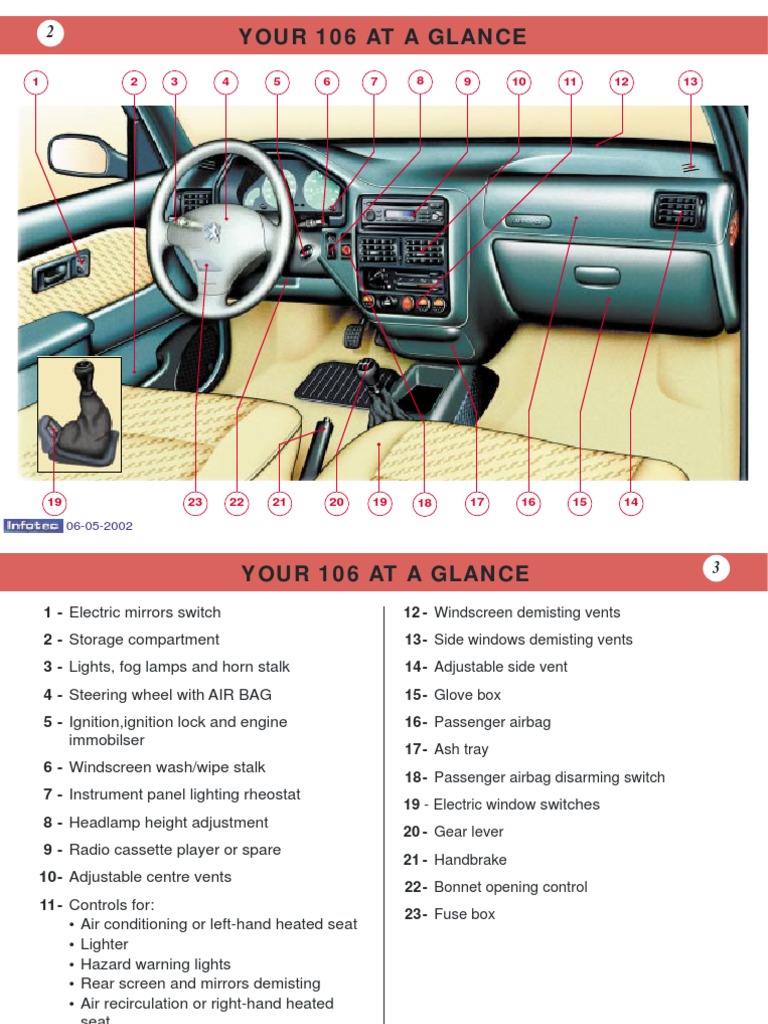 2

YOUR 106 AT A GLANCE

1 2 3 4 5 6 7 8 9 10 11 12 13

19 23 22 21 20 19 18 17 16 15 14

Infotec 06-05-2002

YOUR 106 AT A GLANCE

3

1 - Electric mirrors switch
2 - Storage compartment
3 - Lights, fog lamps and horn stalk
4 - Steering wheel with AIR BAG
5 - Ignition,ignition lock and engine immobilser
6 - Windscreen wash/wipe stalk
7 - Instrument panel lighting rheostat
8 - Headlamp height adjustment
9 - Radio cassette player or spare
10- Adjustable centre vents
11- Controls for:
• Air conditioning or left-hand heated seat
• Lighter
• Hazard warning lights
• Rear screen and mirrors demisting
• Air recirculation or right-hand heated seat

12- Windscreen demisting vents
13- Side windows demisting vents
14- Adjustable side vent
15- Glove box
16- Passenger airbag
17- Ash tray
18- Passenger airbag disarming switch
19 - Electric window switches
20- Gear lever
21- Handbrake
22- Bonnet opening control
23- Fuse box