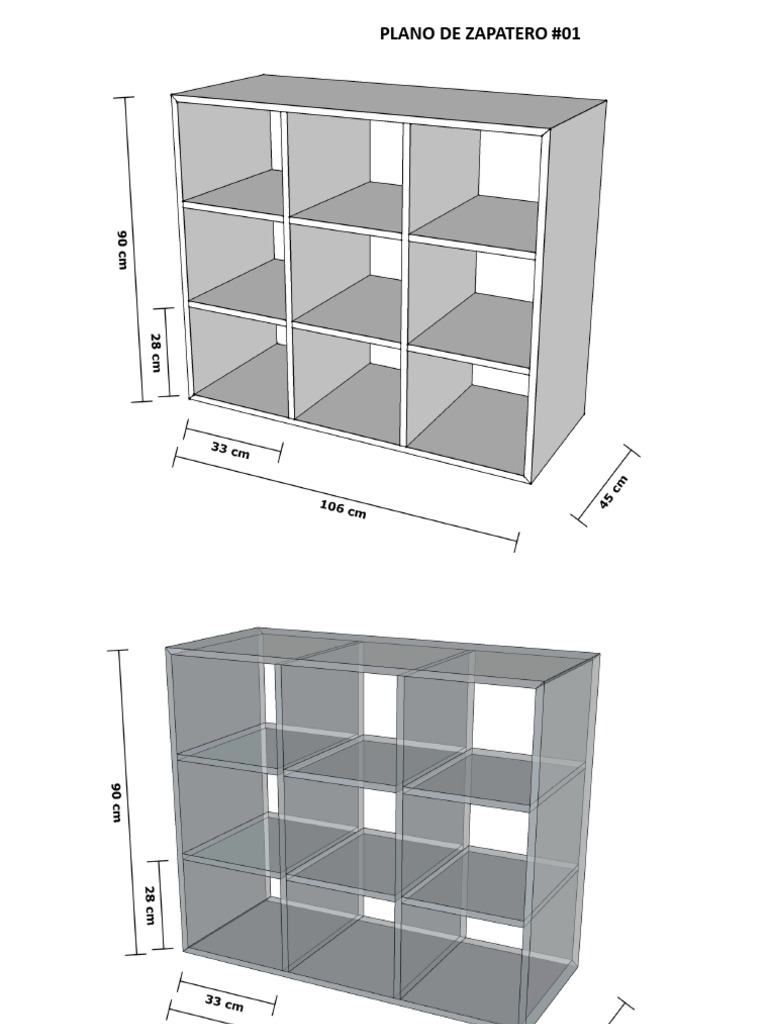 PLANO DE ZAPATERO #01

90 cm
28 cm
33 cm
106 cm
45 cm

90 cm
28 cm
33 cm