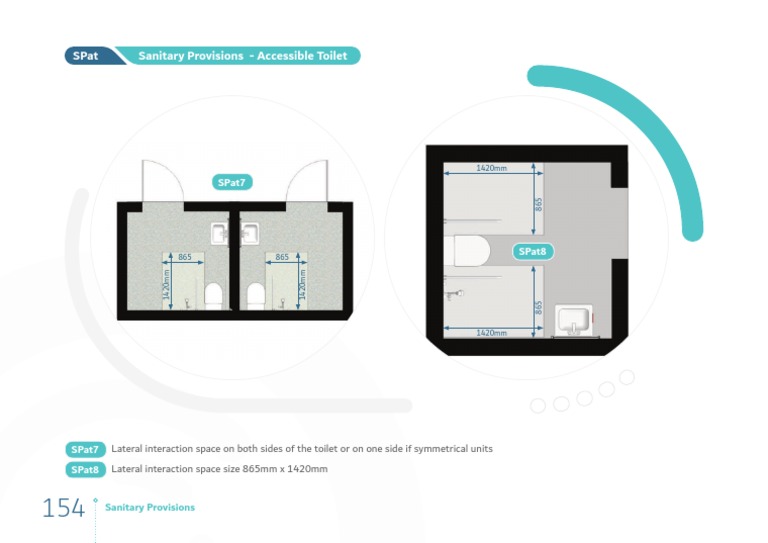 SPat Sanitary Provisions - Accessible Toilet

SPat7

865

1420mm

865

1420mm

1420mm

865

SPat8

865

1420mm

SPat7 Lateral interaction space on both sides of the toilet or on one side if symmetrical units

SPat8 Lateral interaction space size 865mm x 1420mm

154 Sanitary Provisions