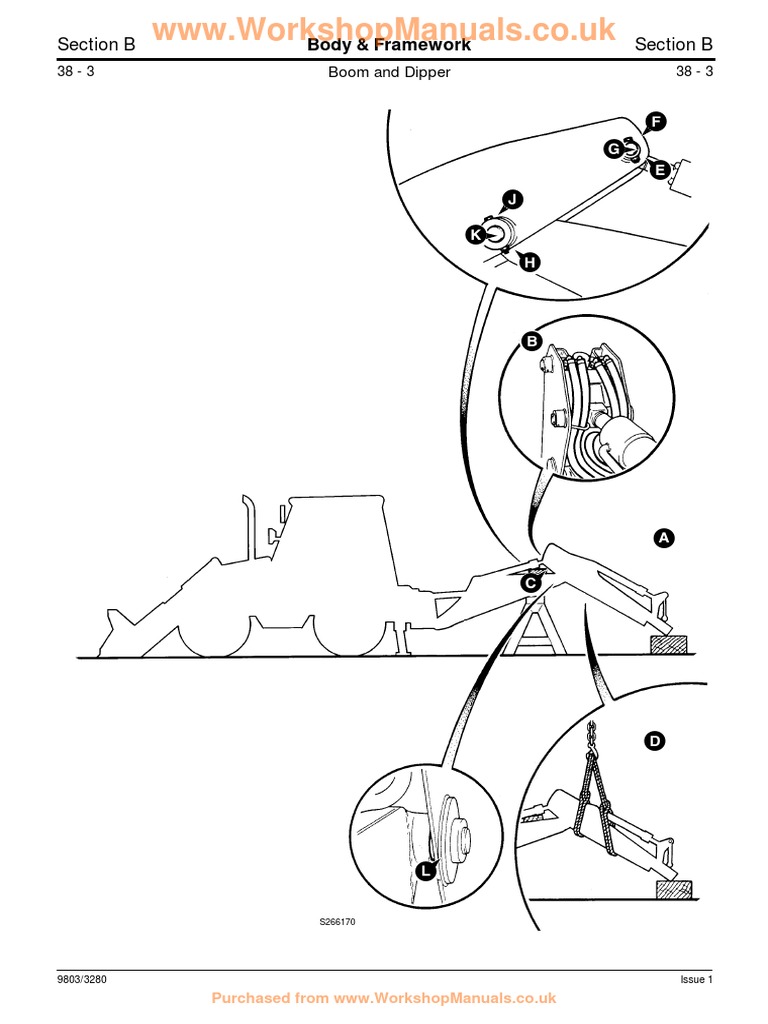 www.WorkshopManuals.co.uk

Section B Body & Framework Section B

38 - 3 Boom and Dipper 38 - 3

F
G
E
J
K
H
B
A
C
D
L

S266170

9803/3280 Issue 1

Purchased from www.WorkshopManuals.co.uk