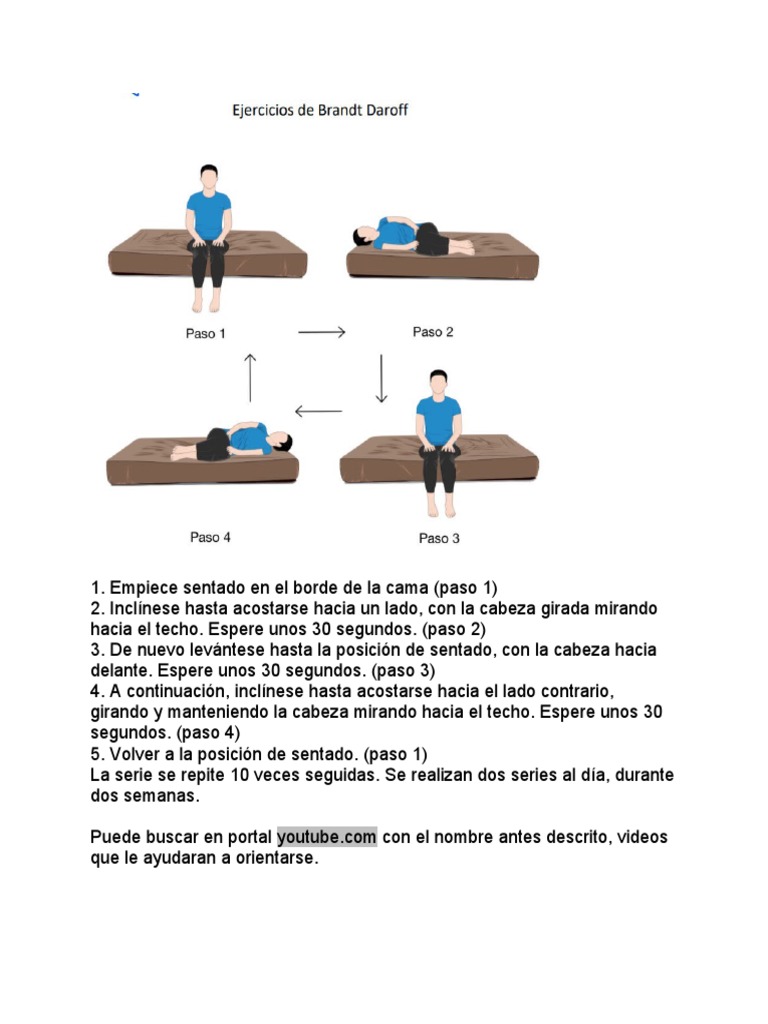 Ejercicios de Brandt Daroff

Paso 1

Paso 2

Paso 4

Paso 3

1. Empiece sentado en el borde de la cama (paso 1)
2. Inclínese hasta acostarse hacia un lado, con la cabeza girada mirando hacia el techo. Espere unos 30 segundos. (paso 2)
3. De nuevo levántese hasta la posición de sentado, con la cabeza hacia delante. Espere unos 30 segundos. (paso 3)
4. A continuación, inclínese hasta acostarse hacia el lado contrario, girando y manteniendo la cabeza mirando hacia el techo. Espere unos 30 segundos. (paso 4)
5. Volver a la posición de sentado. (paso 1)
La serie se repite 10 veces seguidas. Se realizan dos series al día, durante dos semanas.

Puede buscar en portal youtube.com con el nombre antes descrito, videos que le ayudaran a orientarse.