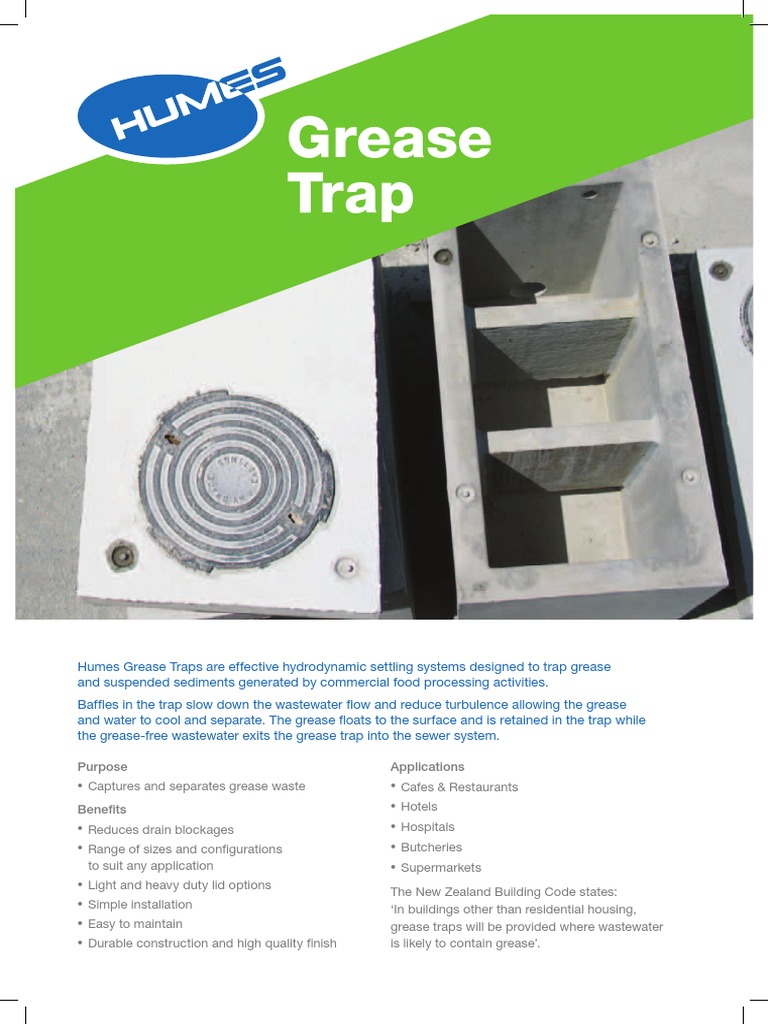 HUMES

Grease Trap

Humes Grease Traps are effective hydrodynamic settling systems designed to trap grease and suspended sediments generated by commercial food processing activities.

Baffles in the trap slow down the wastewater flow and reduce turbulence allowing the grease and water to cool and separate. The grease floats to the surface and is retained in the trap while the grease-free wastewater exits the grease trap into the sewer system.

Purpose
• Captures and separates grease waste

Benefits
• Reduces drain blockages
• Range of sizes and configurations to suit any application
• Light and heavy duty lid options
• Simple installation
• Easy to maintain
• Durable construction and high quality finish

Applications
• Cafes & Restaurants
• Hotels
• Hospitals
• Butcheries
• Supermarkets

The New Zealand Building Code states: 'In buildings other than residential housing, grease traps will be provided where wastewater is likely to contain grease'.