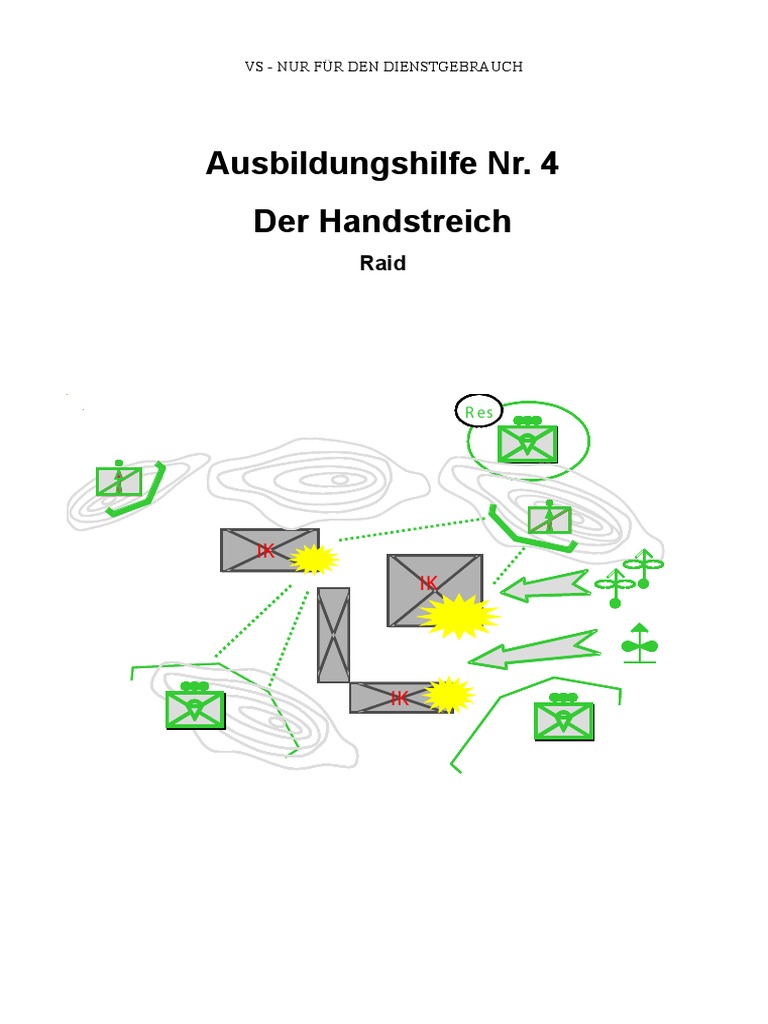 VS - NUR FÜR DEN DIENSTGEBRAUCH

Ausbildungshilfe Nr. 4

Der Handstreich

Raid

Res

IK

IK

IK