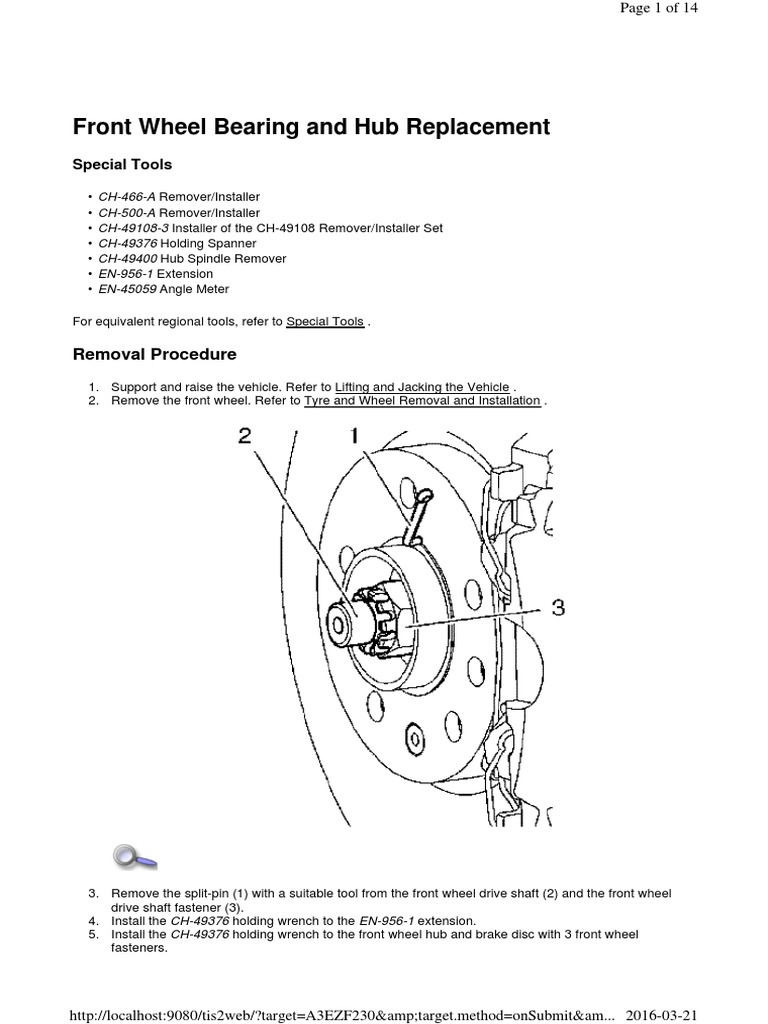 Page 1 of 14

Front Wheel Bearing and Hub Replacement

Special Tools

• CH-466-A Remover/Installer
• CH-500-A Remover/Installer
• CH-49108-3 Installer of the CH-49108 Remover/Installer Set
• CH-49376 Holding Spanner
• CH-49400 Hub Spindle Remover
• EN-956-1 Extension
• EN-45059 Angle Meter

For equivalent regional tools, refer to Special Tools .

Removal Procedure

1. Support and raise the vehicle. Refer to Lifting and Jacking the Vehicle .
2. Remove the front wheel. Refer to Tyre and Wheel Removal and Installation .

2
1
3

3. Remove the split-pin (1) with a suitable tool from the front wheel drive shaft (2) and the front wheel drive shaft fastener (3).
4. Install the CH-49376 holding wrench to the EN-956-1 extension.
5. Install the CH-49376 holding wrench to the front wheel hub and brake disc with 3 front wheel fasteners.

http://localhost:9080/tis2web/?target=A3EZF230&amp;target.method=onSubmit&am... 2016-03-21