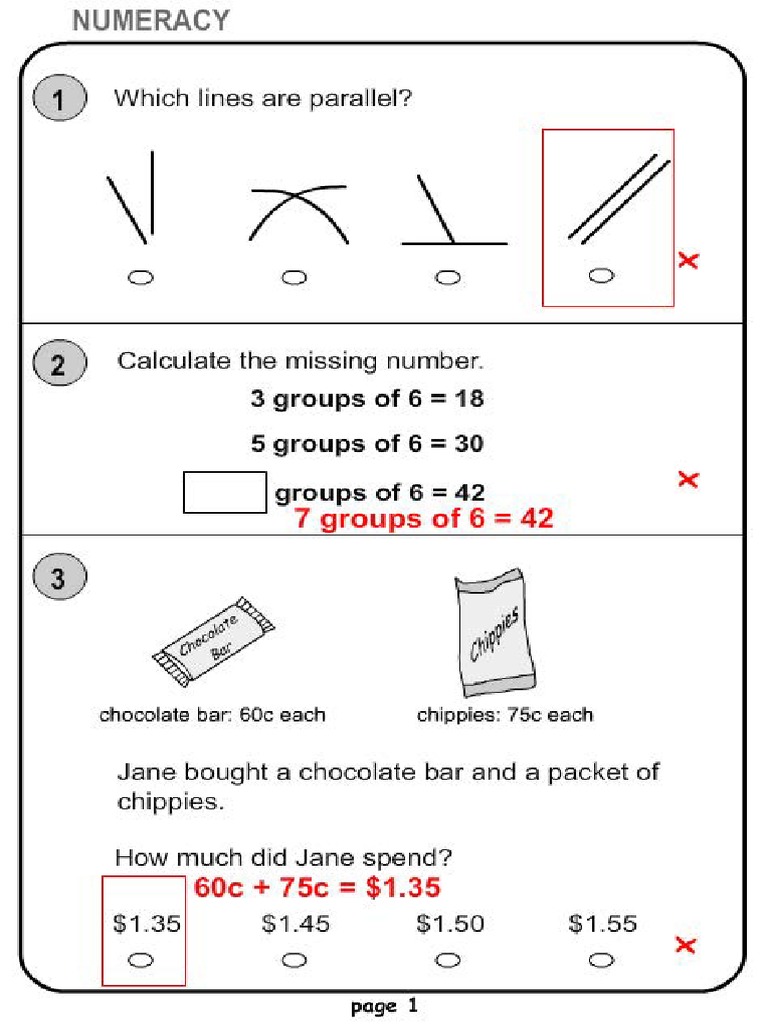 NUMERACY

1 Which lines are parallel?

×

2 Calculate the missing number.

3 groups of 6 = 18

5 groups of 6 = 30

groups of 6 = 42

7 groups of 6 = 42

×

3

Chocolate Bar

Chippies

chocolate bar: 60c each

chippies: 75c each

Jane bought a chocolate bar and a packet of chippies.

How much did Jane spend?

60c + 75c = \$1.35

\$1.35 \$1.45 \$1.50 \$1.55

×

page 1