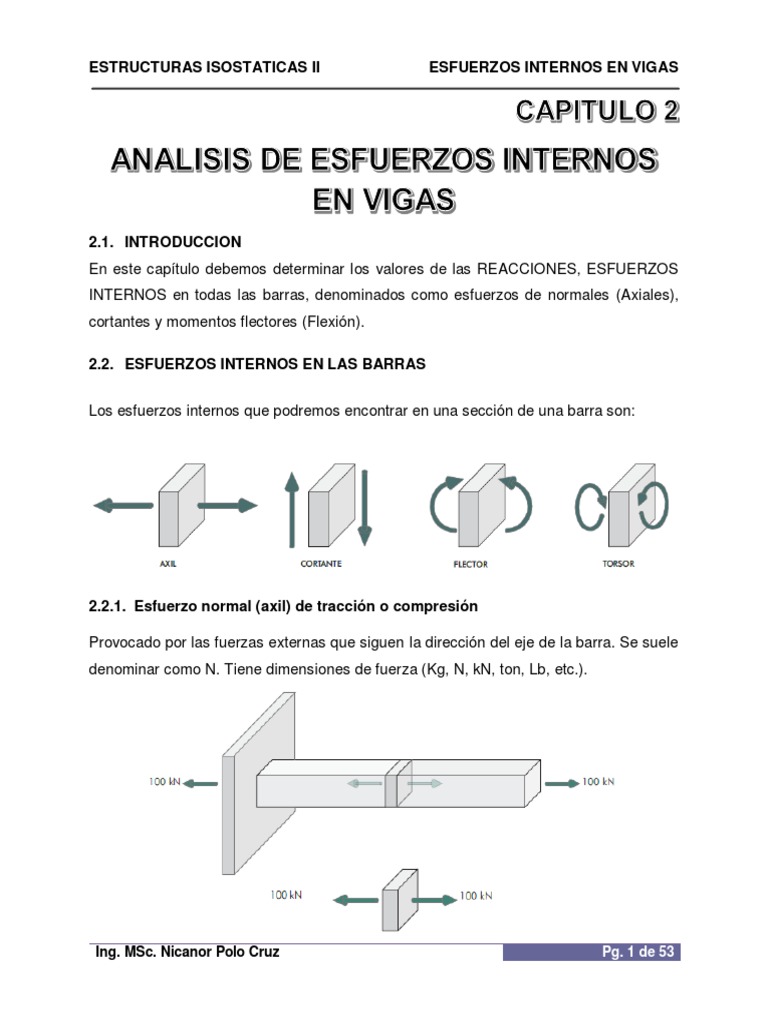 ESTRUCTURAS ISOSTATICAS II

ESFUERZOS INTERNOS EN VIGAS

CAPITULO 2

ANALISIS DE ESFUERZOS INTERNOS EN VIGAS

2.1. INTRODUCCION

En este capítulo debemos determinar los valores de las REACCIONES, ESFUERZOS INTERNOS en todas las barras, denominados como esfuerzos de normales (Axiales), cortantes y momentos flectores (Flexión).

2.2. ESFUERZOS INTERNOS EN LAS BARRAS

Los esfuerzos internos que podremos encontrar en una sección de una barra son:

AXIL

CORTANTE

FLECTOR

TORSOR

2.2.1. Esfuerzo normal (axil) de tracción o compresión

Provocado por las fuerzas externas que siguen la dirección del eje de la barra. Se suele denominar como N. Tiene dimensiones de fuerza (Kg, N, kN, ton, Lb, etc.).

100 kN

100 kN

100 kN

100 kN

Ing. MSc. Nicanor Polo Cruz

Pg. 1 de 53