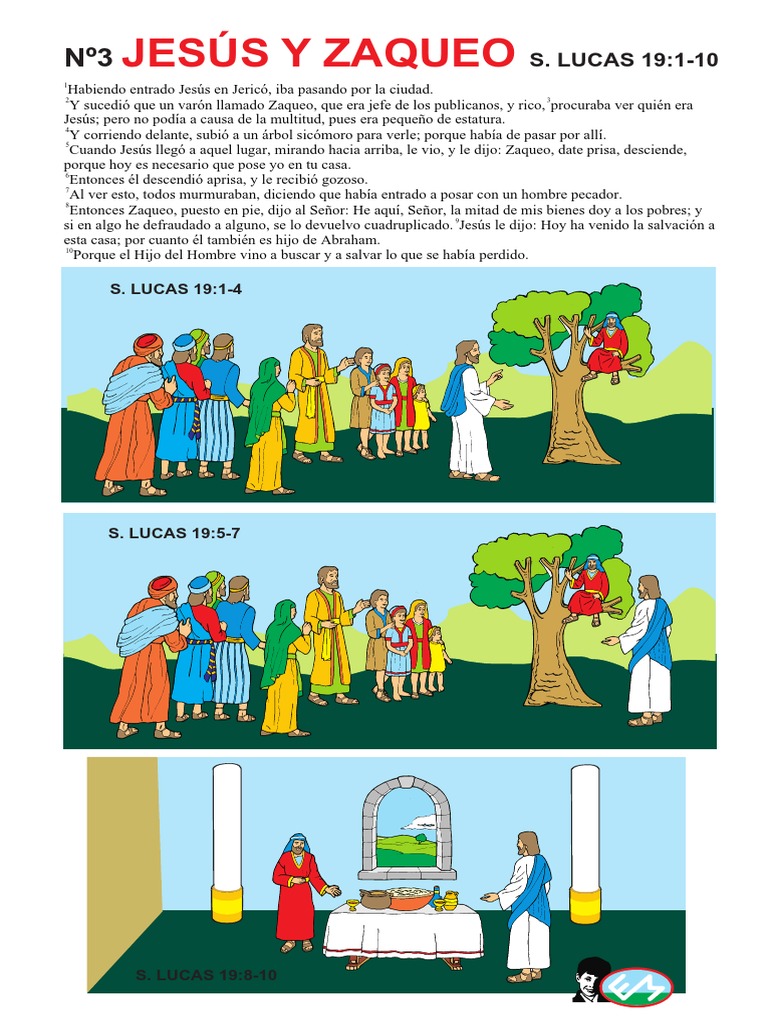 Nº3 JESÚS Y ZAQUEO S. LUCAS 19:1-10

$^{1}$Habiendo entrado Jesús en Jericó, iba pasando por la ciudad.
$^{2}$Y sucedió que un varón llamado Zaqueo, que era jefe de los publicanos, y rico, $^{3}$procuraba ver quién era Jesús; pero no podía a causa de la multitud, pues era pequeño de estatura.
$^{4}$Y corriendo delante, subió a un árbol sicómoro para verle; porque había de pasar por allí.
$^{5}$Cuando Jesús llegó a aquel lugar, mirando hacia arriba, le vio, y le dijo: Zaqueo, date prisa, desciende, porque hoy es necesario que pose yo en tu casa.
$^{6}$Entonces él descendió aprisa, y le recibió gozoso.
$^{7}$Al ver esto, todos murmuraban, diciendo que había entrado a posar con un hombre pecador.
$^{8}$Entonces Zaqueo, puesto en pie, dijo al Señor: He aquí, Señor, la mitad de mis bienes doy a los pobres; y si en algo he defraudado a alguno, se lo devuelvo cuadruplicado. $^{9}$Jesús le dijo: Hoy ha venido la salvación a esta casa; por cuanto él también es hijo de Abraham.
$^{10}$Porque el Hijo del Hombre vino a buscar y a salvar lo que se había perdido.

S. LUCAS 19:1-4

S. LUCAS 19:5-7

S. LUCAS 19:8-10

EM