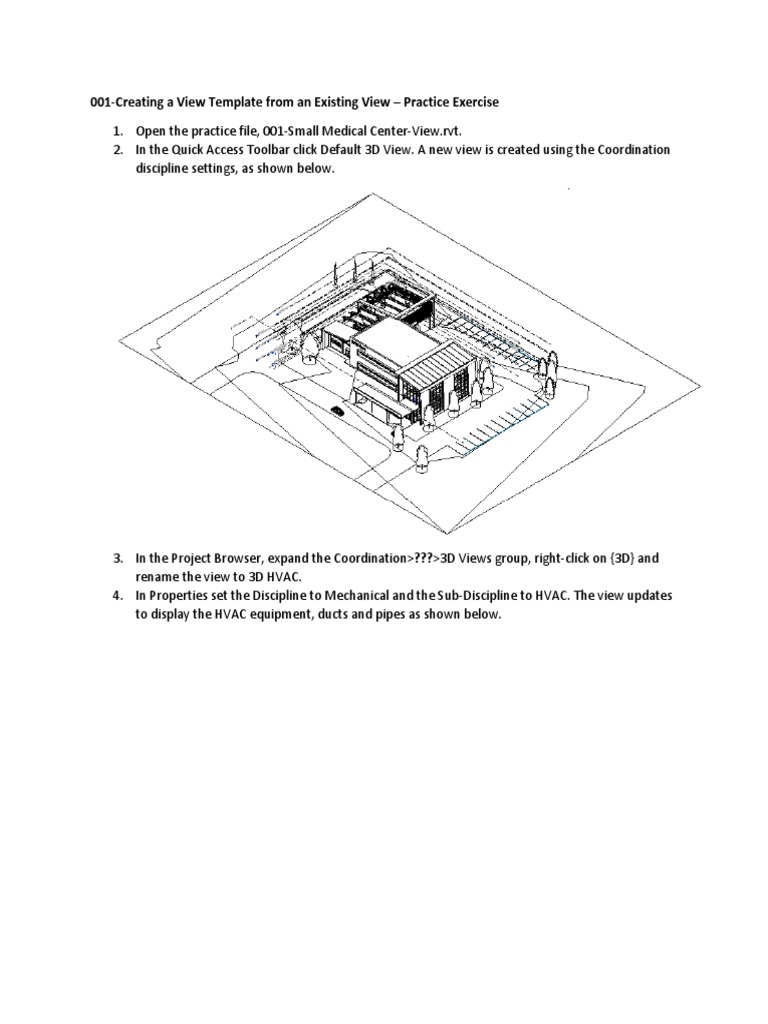 001-Creating a View Template from an Existing View – Practice Exercise

1. Open the practice file, 001-Small Medical Center-View.rvt.
2. In the Quick Access Toolbar click Default 3D View. A new view is created using the Coordination discipline settings, as shown below.

3. In the Project Browser, expand the Coordination>???>3D Views group, right-click on {3D} and rename the view to 3D HVAC.
4. In Properties set the Discipline to Mechanical and the Sub-Discipline to HVAC. The view updates to display the HVAC equipment, ducts and pipes as shown below.