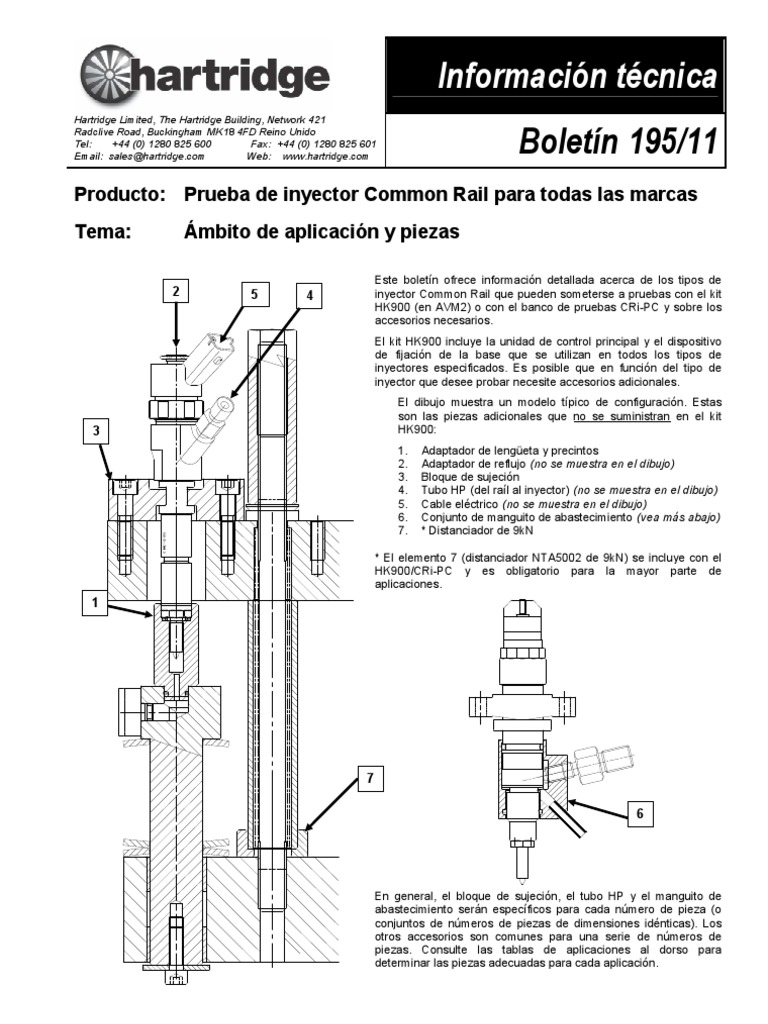 hartridge

Hartridge Limited, The Hartridge Building, Network 421
Radclive Road, Buckingham MK18 4FD Reino Unido
Tel: +44 (0) 1280 825 600 Fax: +44 (0) 1280 825 601
Email: sales@hartridge.com Web: www.hartridge.com

Información técnica

Boletín 195/11

Producto: Prueba de inyector Common Rail para todas las marcas

Tema: Ámbito de aplicación y piezas

2
5
4
3
1
7

Este boletín ofrece información detallada acerca de los tipos de inyector Common Rail que pueden someterse a pruebas con el kit HK900 (en AVM2) o con el banco de pruebas CRi-PC y sobre los accesorios necesarios.

El kit HK900 incluye la unidad de control principal y el dispositivo de fijación de la base que se utilizan en todos los tipos de inyectores especificados. Es posible que en función del tipo de inyector que desee probar necesite accesorios adicionales.

El dibujo muestra un modelo típico de configuración. Estas son las piezas adicionales que no se suministran en el kit HK900:

1. Adaptador de lengüeta y precintos
2. Adaptador de reflujo (no se muestra en el dibujo)
3. Bloque de sujeción
4. Tubo HP (del raíl al inyector) (no se muestra en el dibujo)
5. Cable eléctrico (no se muestra en el dibujo)
6. Conjunto de manguito de abastecimiento (vea más abajo)
7. * Distanciador de 9kN

* El elemento 7 (distanciador NTA5002 de 9kN) se incluye con el HK900/CRi-PC y es obligatorio para la mayor parte de aplicaciones.

6

En general, el bloque de sujeción, el tubo HP y el manguito de abastecimiento serán específicos para cada número de pieza (o conjuntos de números de piezas de dimensiones idénticas). Los otros accesorios son comunes para una serie de números de piezas. Consulte las tablas de aplicaciones al dorso para determinar las piezas adecuadas para cada aplicación.