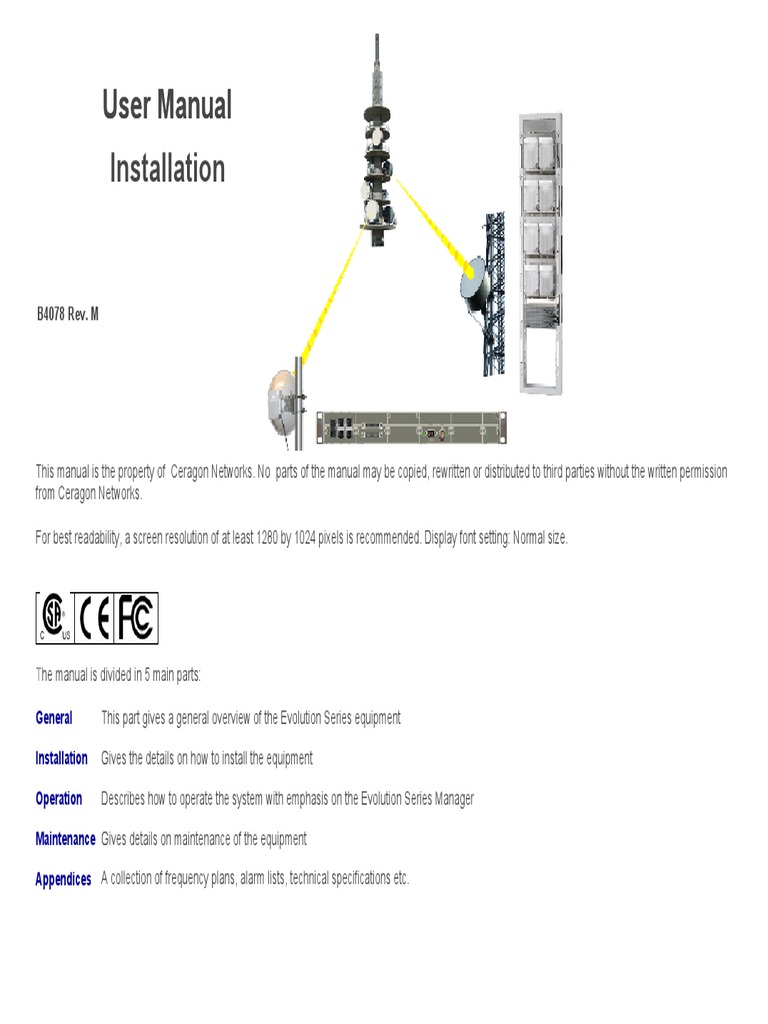 User Manual
Installation

B4078 Rev. M

This manual is the property of Ceragon Networks. No parts of the manual may be copied, rewritten or distributed to third parties without the written permission from Ceragon Networks.

For best readability, a screen resolution of at least 1280 by 1024 pixels is recommended. Display font setting: Normal size.

C US CE FC

The manual is divided in 5 main parts:

General This part gives a general overview of the Evolution Series equipment

Installation Gives the details on how to install the equipment

Operation Describes how to operate the system with emphasis on the Evolution Series Manager

Maintenance Gives details on maintenance of the equipment

Appendices A collection of frequency plans, alarm lists, technical specifications etc.