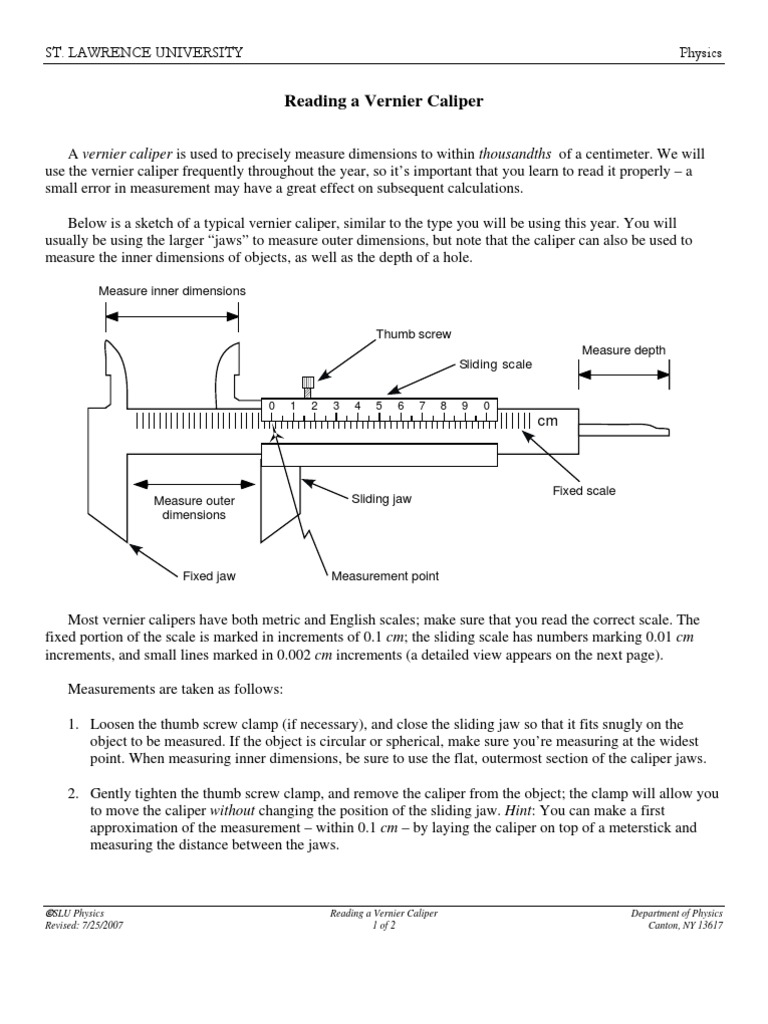 ST. LAWRENCE UNIVERSITY

Physics

Reading a Vernier Caliper

A vernier caliper is used to precisely measure dimensions to within thousandths of a centimeter. We will use the vernier caliper frequently throughout the year, so it's important that you learn to read it properly – a small error in measurement may have a great effect on subsequent calculations.

Below is a sketch of a typical vernier caliper, similar to the type you will be using this year. You will usually be using the larger "jaws" to measure outer dimensions, but note that the caliper can also be used to measure the inner dimensions of objects, as well as the depth of a hole.

Measure inner dimensions

Thumb screw

Sliding scale

Measure depth

0 1 2 3 4 5 6 7 8 9 0

cm

Measure outer dimensions

Sliding jaw

Fixed scale

Fixed jaw

Measurement point

Most vernier calipers have both metric and English scales; make sure that you read the correct scale. The fixed portion of the scale is marked in increments of 0.1 cm; the sliding scale has numbers marking 0.01 cm increments, and small lines marked in 0.002 cm increments (a detailed view appears on the next page).

Measurements are taken as follows:

1. Loosen the thumb screw clamp (if necessary), and close the sliding jaw so that it fits snugly on the object to be measured. If the object is circular or spherical, make sure you're measuring at the widest point. When measuring inner dimensions, be sure to use the flat, outermost section of the caliper jaws.

2. Gently tighten the thumb screw clamp, and remove the caliper from the object; the clamp will allow you to move the caliper without changing the position of the sliding jaw. Hint: You can make a first approximation of the measurement – within 0.1 cm – by laying the caliper on top of a meterstick and measuring the distance between the jaws.

©SLU Physics
Revised: 7/25/2007

Reading a Vernier Caliper
1 of 2

Department of Physics
Canton, NY 13617