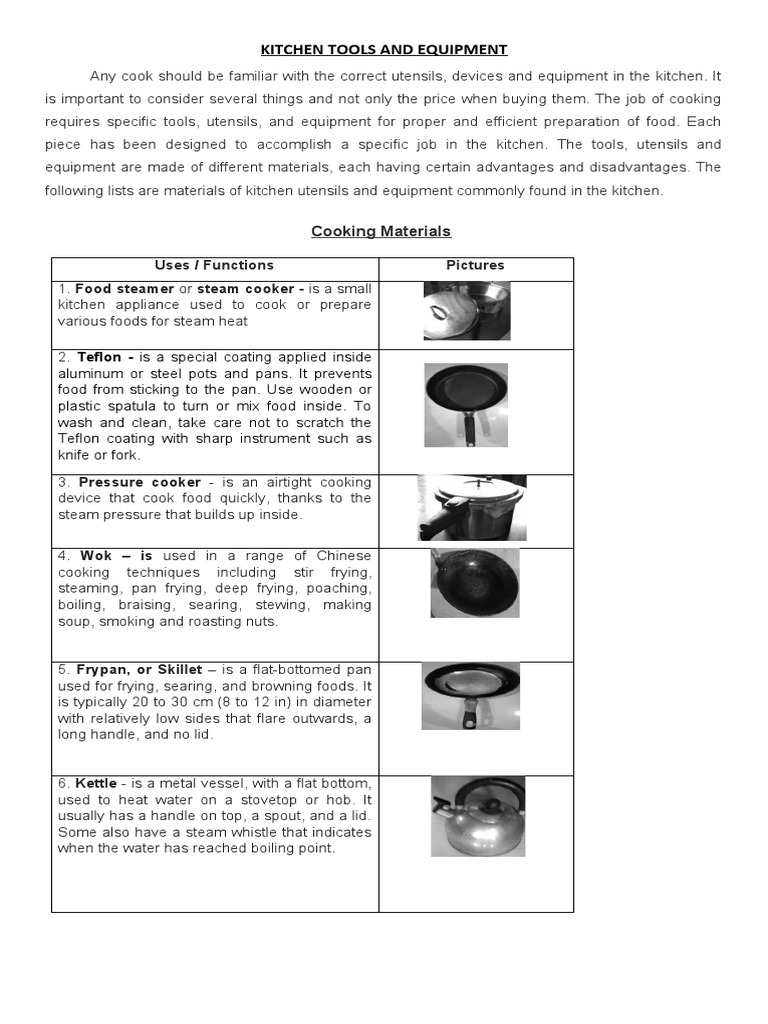 KITCHEN TOOLS AND EQUIPMENT

Any cook should be familiar with the correct utensils, devices and equipment in the kitchen. It is important to consider several things and not only the price when buying them. The job of cooking requires specific tools, utensils, and equipment for proper and efficient preparation of food. Each piece has been designed to accomplish a specific job in the kitchen. The tools, utensils and equipment are made of different materials, each having certain advantages and disadvantages. The following lists are materials of kitchen utensils and equipment commonly found in the kitchen.

Cooking Materials

| Uses / Functions | Pictures |
|---|---|
| 1. Food steamer or steam cooker - is a small kitchen appliance used to cook or prepare various foods for steam heat | |
| 2. Teflon - is a special coating applied inside aluminum or steel pots and pans. It prevents food from sticking to the pan. Use wooden or plastic spatula to turn or mix food inside. To wash and clean, take care not to scratch the Teflon coating with sharp instrument such as knife or fork. | |
| 3. Pressure cooker - is an airtight cooking device that cook food quickly, thanks to the steam pressure that builds up inside. | |
| 4. Wok – is used in a range of Chinese cooking techniques including stir frying, steaming, pan frying, deep frying, poaching, boiling, braising, searing, stewing, making soup, smoking and roasting nuts. | |
| 5. Frypan, or Skillet – is a flat-bottomed pan used for frying, searing, and browning foods. It is typically 20 to 30 cm (8 to 12 in) in diameter with relatively low sides that flare outwards, a long handle, and no lid. | |
| 6. Kettle - is a metal vessel, with a flat bottom, used to heat water on a stovetop or hob. It usually has a handle on top, a spout, and a lid. Some also have a steam whistle that indicates when the water has reached boiling point. | |