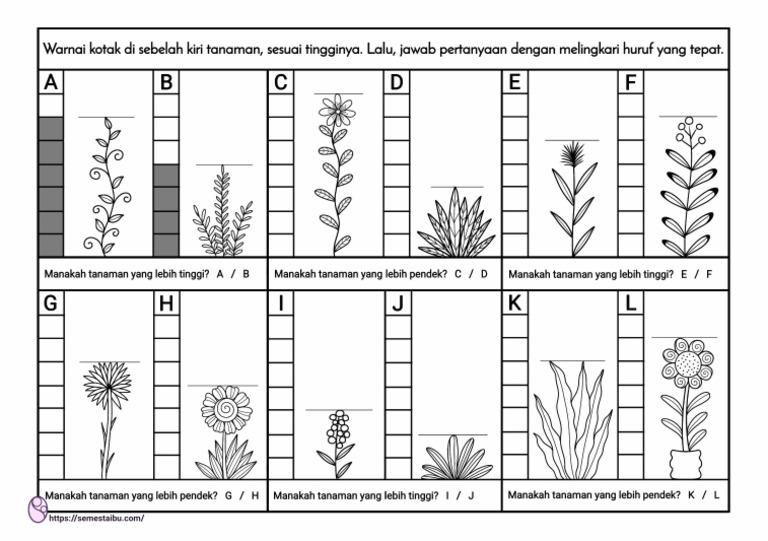 Warnai kotak di sebelah kiri tanaman, sesuai tingginya. Lalu, jawab pertanyaan dengan melingkari huruf yang tepat.

A B
Manakah tanaman yang lebih tinggi? A / B

C D
Manakah tanaman yang lebih pendek? C / D

E F
Manakah tanaman yang lebih tinggi? E / F

G H
Manakah tanaman yang lebih pendek? G / H

I J
Manakah tanaman yang lebih tinggi? I / J

K L
Manakah tanaman yang lebih pendek? K / L

https://semestaibu.com/