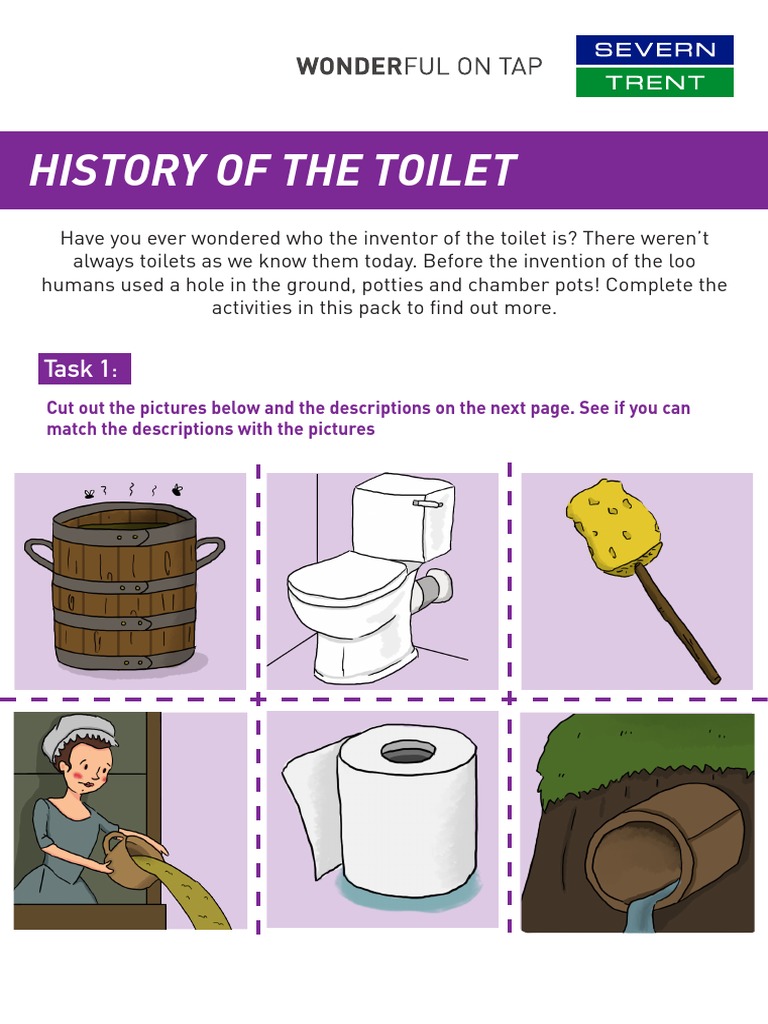 WONDERFUL ON TAP

SEVERN
TRENT

HISTORY OF THE TOILET

Have you ever wondered who the inventor of the toilet is? There weren't always toilets as we know them today. Before the invention of the loo humans used a hole in the ground, potties and chamber pots! Complete the activities in this pack to find out more.

Task 1:

Cut out the pictures below and the descriptions on the next page. See if you can match the descriptions with the pictures