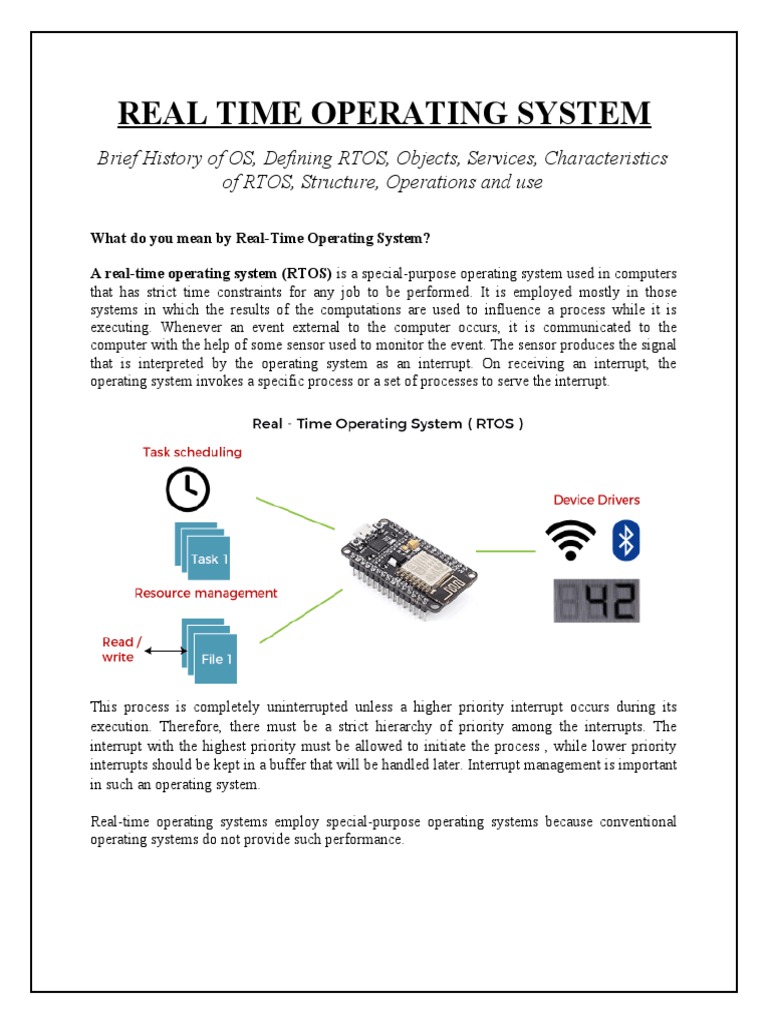 REAL TIME OPERATING SYSTEM

Brief History of OS, Defining RTOS, Objects, Services, Characteristics of RTOS, Structure, Operations and use

What do you mean by Real-Time Operating System?

A real-time operating system (RTOS) is a special-purpose operating system used in computers that has strict time constraints for any job to be performed. It is employed mostly in those systems in which the results of the computations are used to influence a process while it is executing. Whenever an event external to the computer occurs, it is communicated to the computer with the help of some sensor used to monitor the event. The sensor produces the signal that is interpreted by the operating system as an interrupt. On receiving an interrupt, the operating system invokes a specific process or a set of processes to serve the interrupt.

Real - Time Operating System ( RTOS )

Task scheduling

Task 1

Resource management

Read / write

File 1

Device Drivers

42

This process is completely uninterrupted unless a higher priority interrupt occurs during its execution. Therefore, there must be a strict hierarchy of priority among the interrupts. The interrupt with the highest priority must be allowed to initiate the process , while lower priority interrupts should be kept in a buffer that will be handled later. Interrupt management is important in such an operating system.

Real-time operating systems employ special-purpose operating systems because conventional operating systems do not provide such performance.