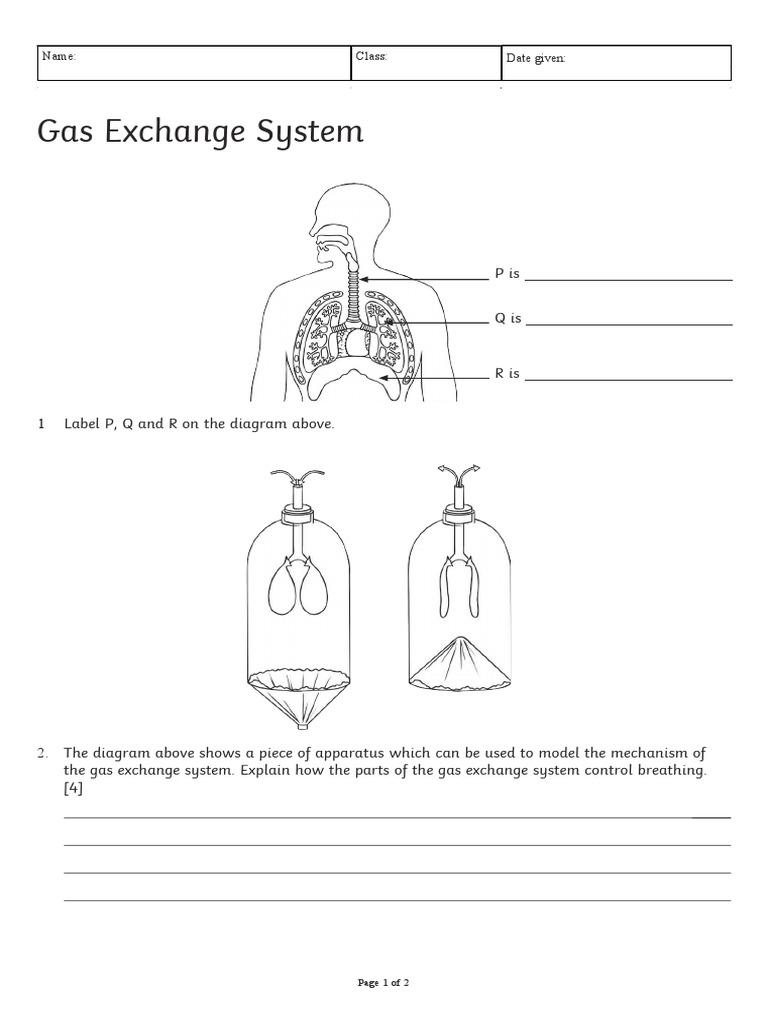 | Name: | Class: | Date given: |
|---|---|---|

Gas Exchange System

P is ____________________

Q is ____________________

R is ____________________

1 Label P, Q and R on the diagram above.

2. The diagram above shows a piece of apparatus which can be used to model the mechanism of the gas exchange system. Explain how the parts of the gas exchange system control breathing. [4]

Page 1 of 2