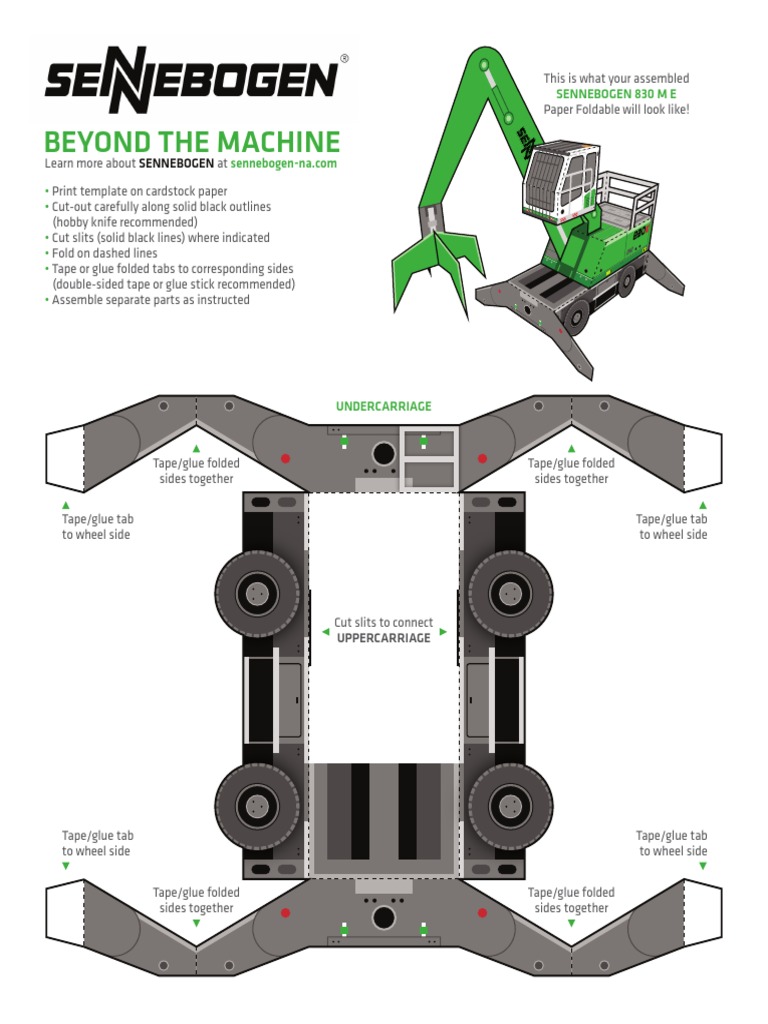 SENNEBOGEN®

BEYOND THE MACHINE
Learn more about SENNEBOGEN at sennebogen-na.com

• Print template on cardstock paper
• Cut-out carefully along solid black outlines (hobby knife recommended)
• Cut slits (solid black lines) where indicated
• Fold on dashed lines
• Tape or glue folded tabs to corresponding sides (double-sided tape or glue stick recommended)
• Assemble separate parts as instructed

This is what your assembled SENNEBOGEN 830 M E Paper Foldable will look like!

UNDERCARRIAGE

Tape/glue folded sides together

Tape/glue folded sides together

Tape/glue tab to wheel side

Tape/glue tab to wheel side

Cut slits to connect UPPERCARRIAGE

Tape/glue tab to wheel side

Tape/glue tab to wheel side

Tape/glue folded sides together

Tape/glue folded sides together