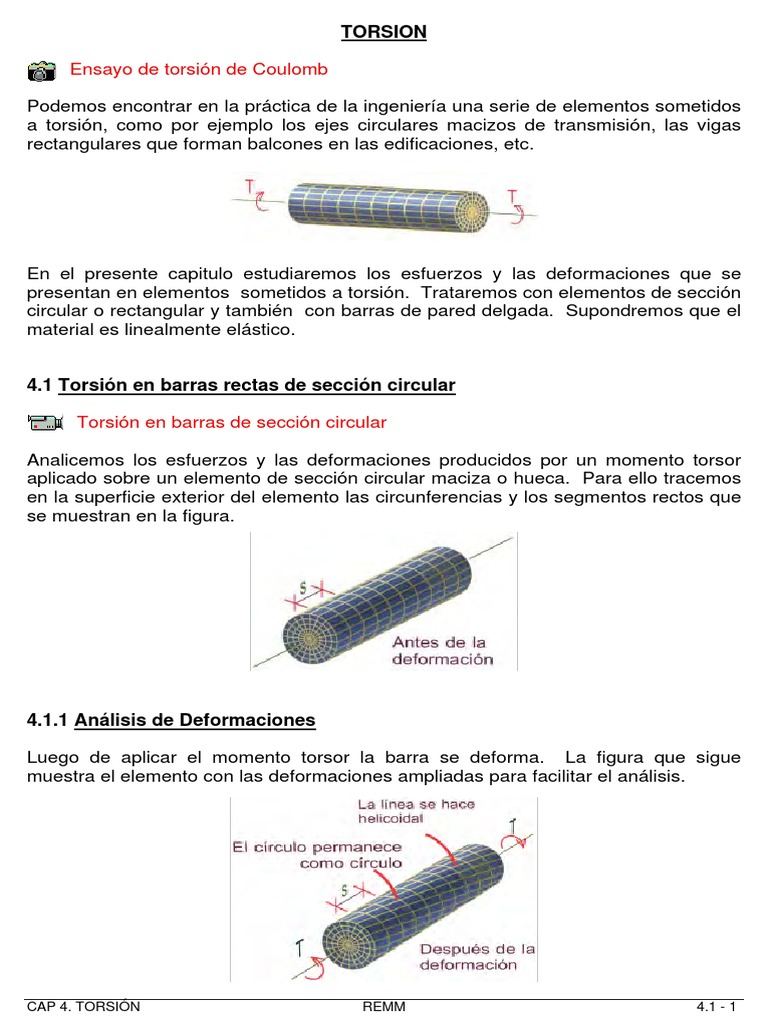 TORSION

Ensayo de torsión de Coulomb

Podemos encontrar en la práctica de la ingeniería una serie de elementos sometidos a torsión, como por ejemplo los ejes circulares macizos de transmisión, las vigas rectangulares que forman balcones en las edificaciones, etc.

T

T

En el presente capitulo estudiaremos los esfuerzos y las deformaciones que se presentan en elementos sometidos a torsión. Trataremos con elementos de sección circular o rectangular y también con barras de pared delgada. Supondremos que el material es linealmente elástico.

4.1 Torsión en barras rectas de sección circular

Torsión en barras de sección circular

Analicemos los esfuerzos y las deformaciones producidos por un momento torsor aplicado sobre un elemento de sección circular maciza o hueca. Para ello tracemos en la superficie exterior del elemento las circunferencias y los segmentos rectos que se muestran en la figura.

S

Antes de la deformación

4.1.1 Análisis de Deformaciones

Luego de aplicar el momento torsor la barra se deforma. La figura que sigue muestra el elemento con las deformaciones ampliadas para facilitar el análisis.

La línea se hace helicoidal

El círculo permanece como círculo

S

T

T

Después de la deformación

CAP 4. TORSIÓN REMM 4.1 - 1